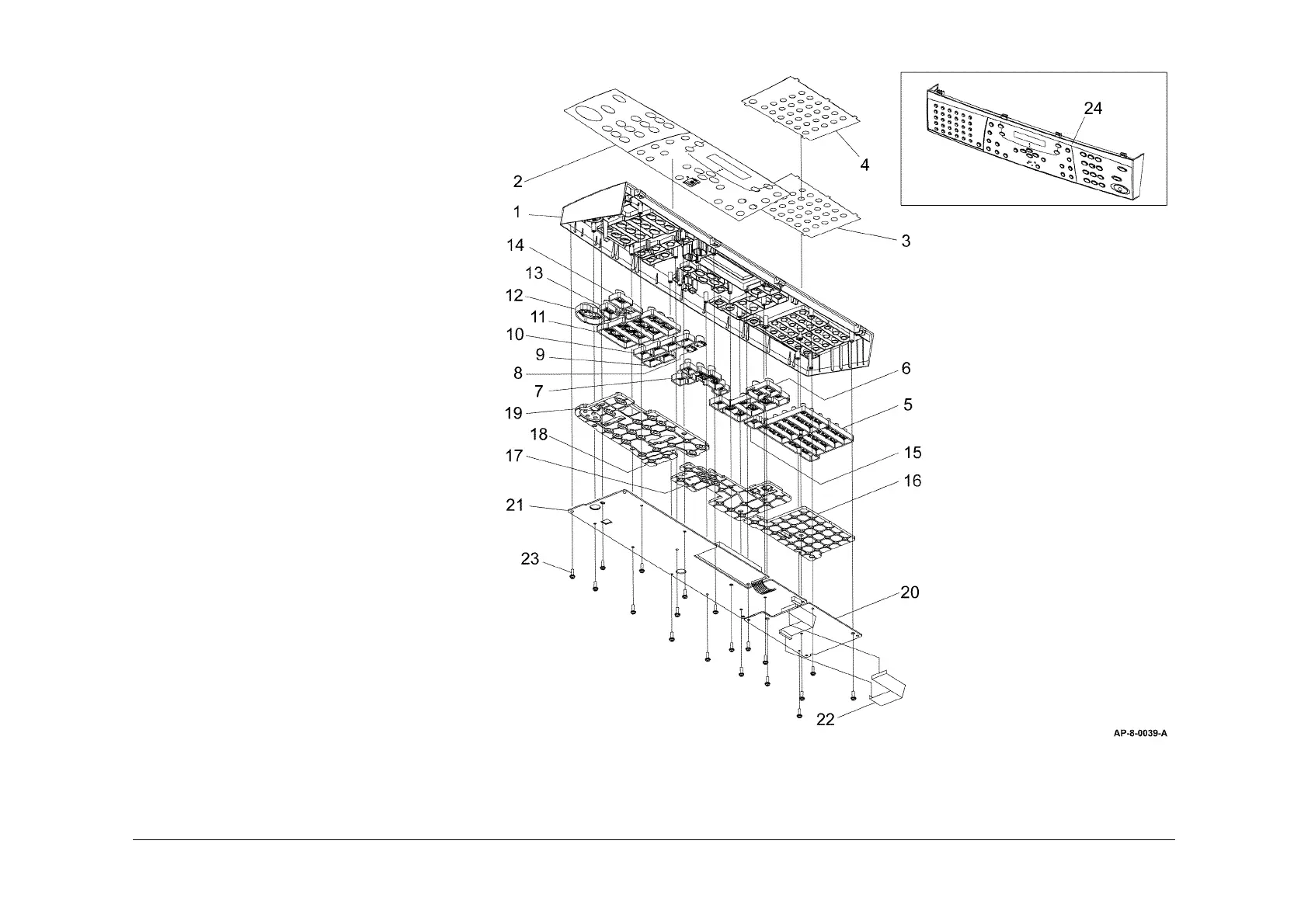 24

4

2

1

3

14

13

12

11

10

9

8

7

6

5

19

18

17

15

16

21

23

20

22

AP-8-0039-A