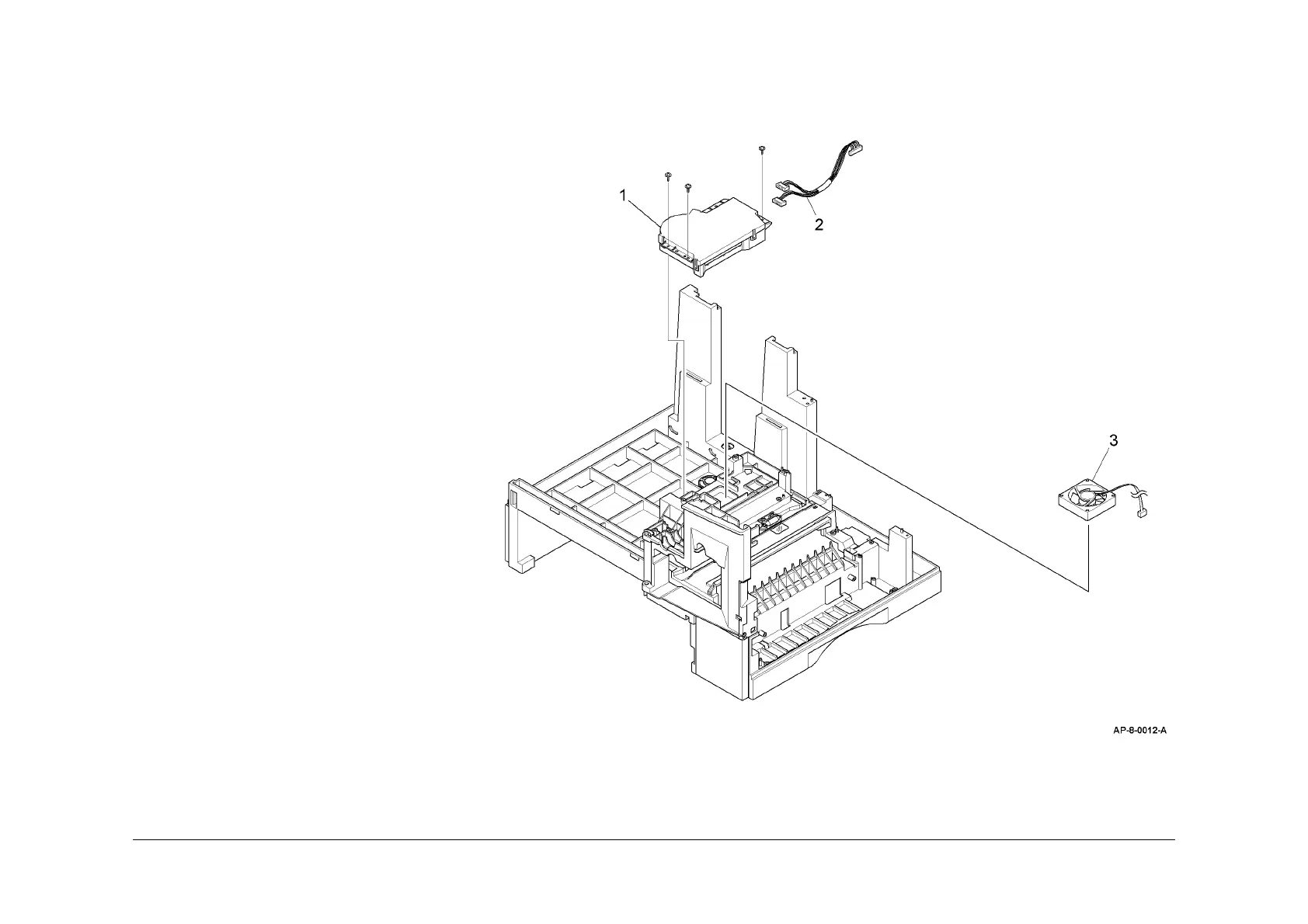 1
2
3
AP-6-0012-A