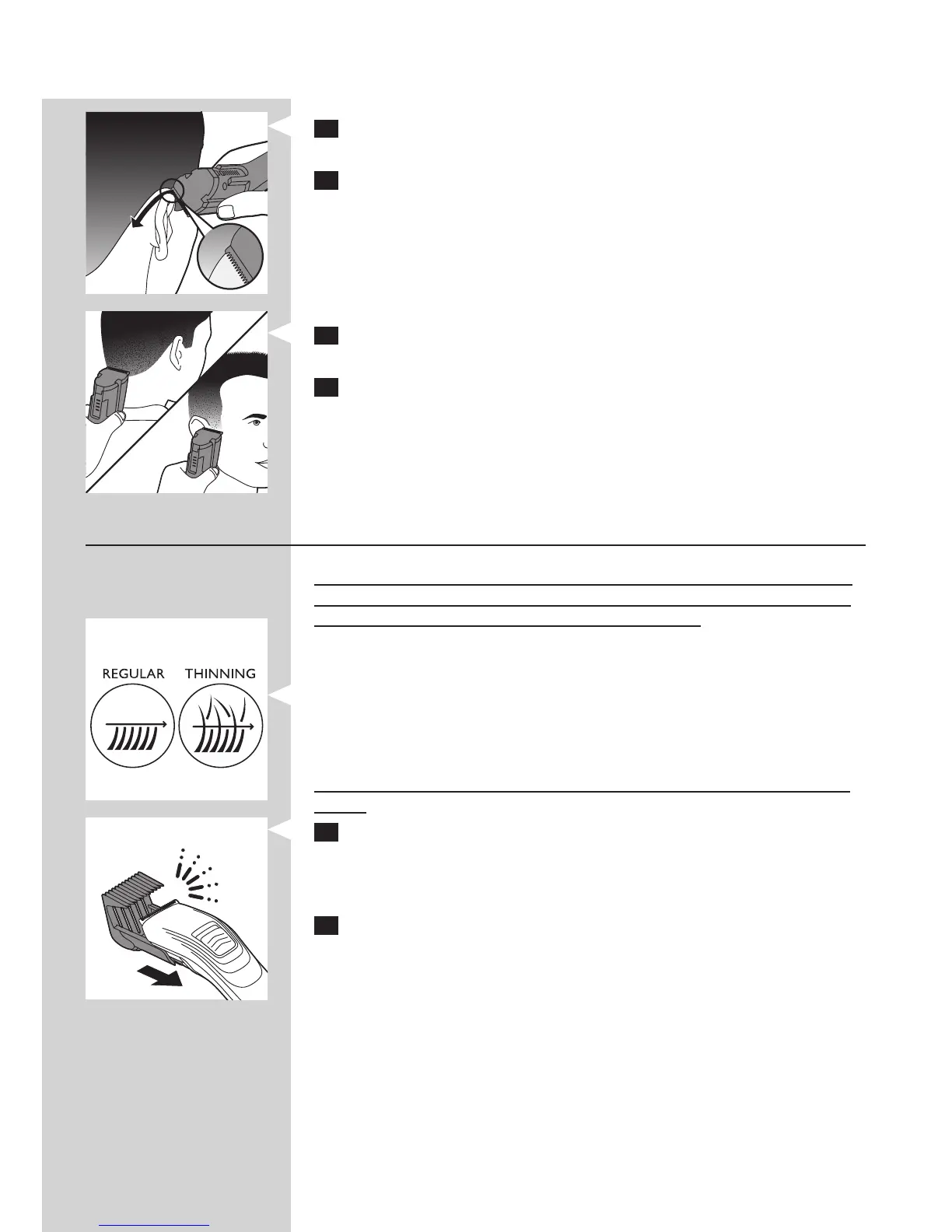 REGULAR THINNING