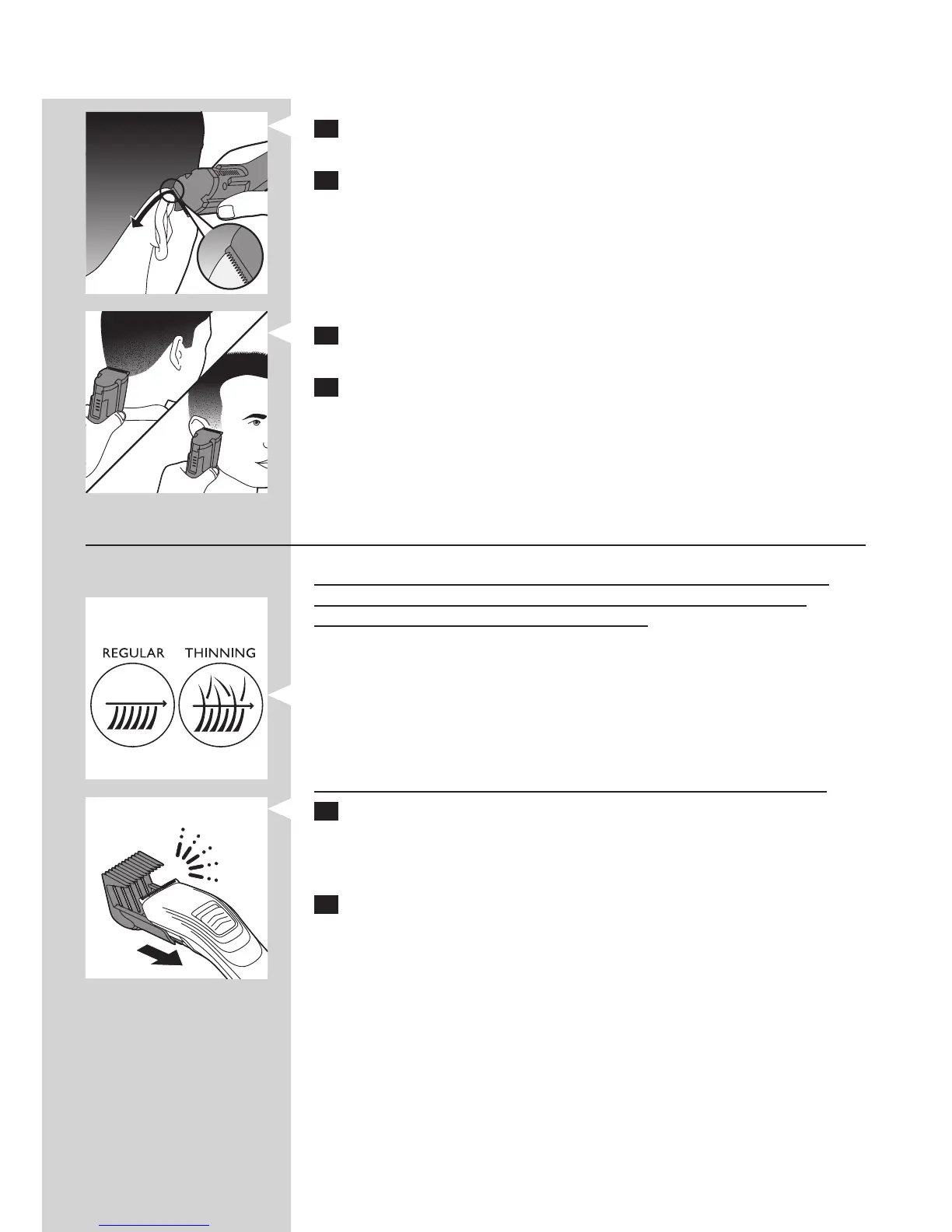 REGULAR THINNING