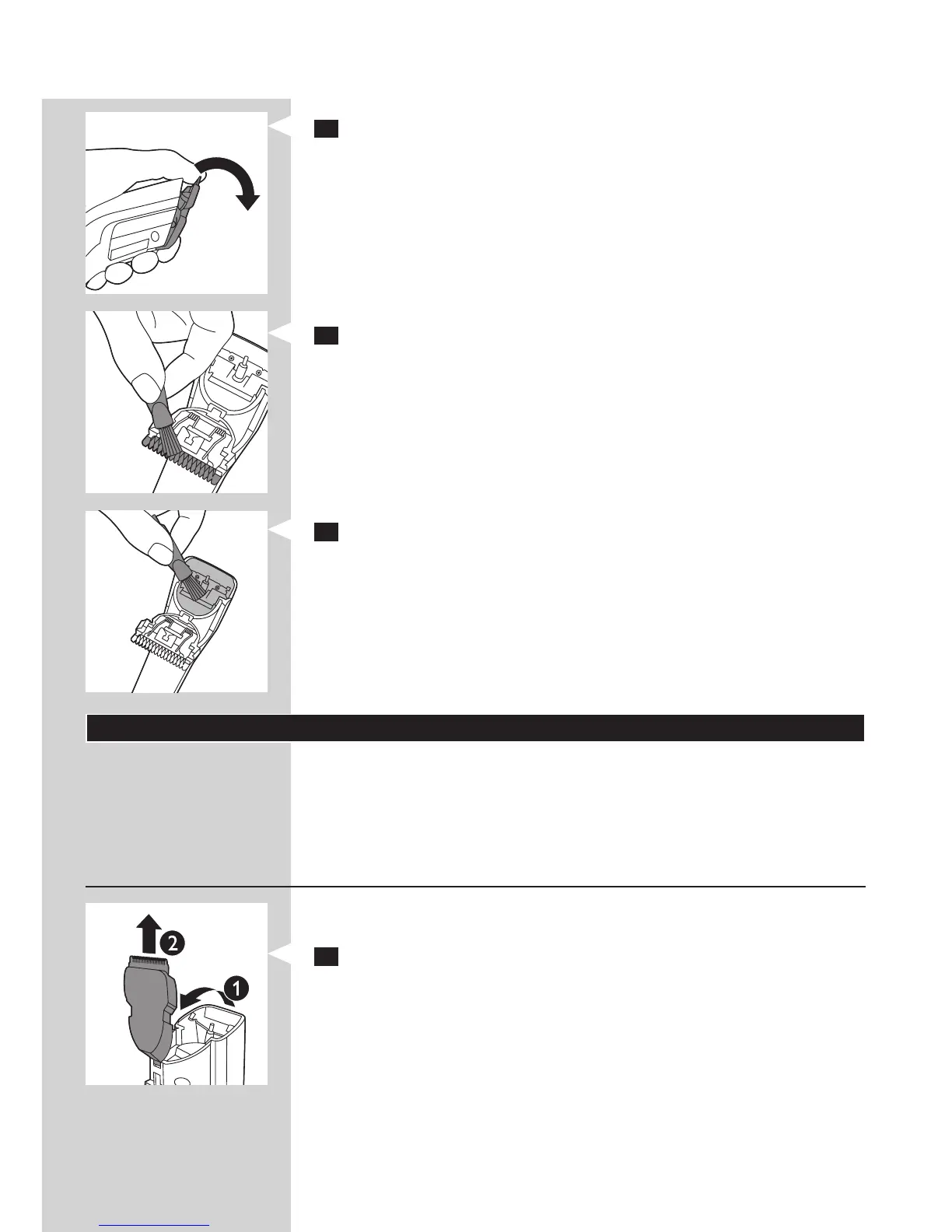 2

1