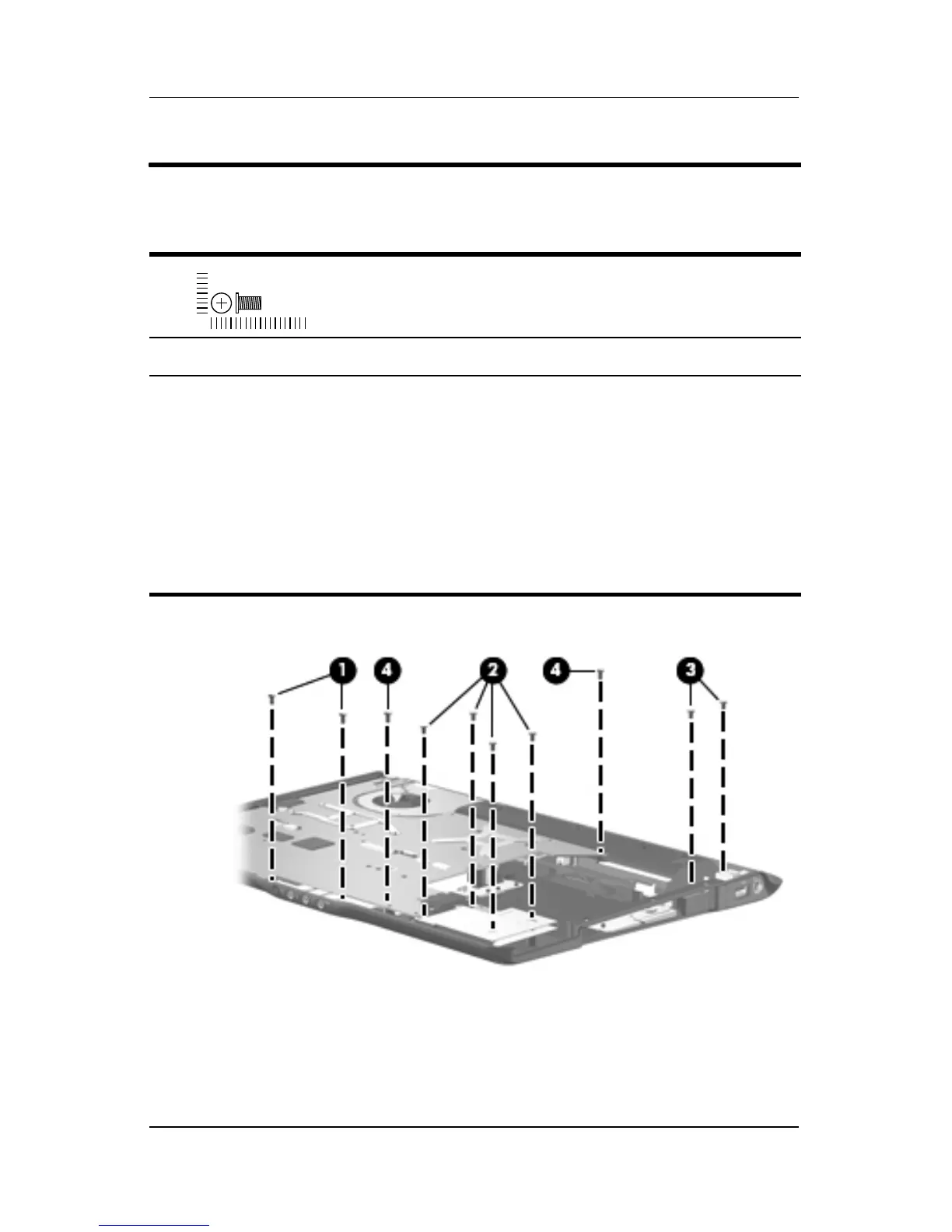 1 4 2 4 3