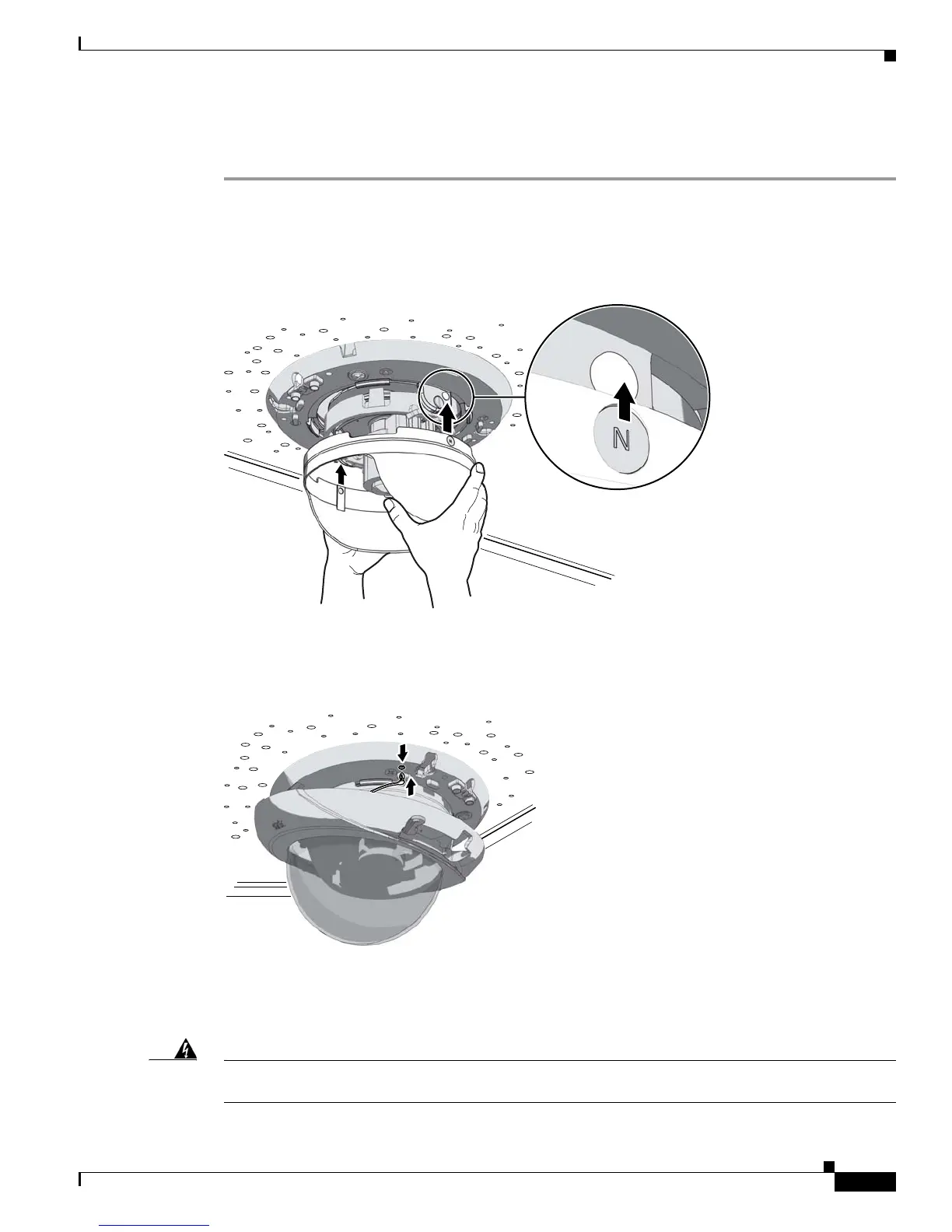 N