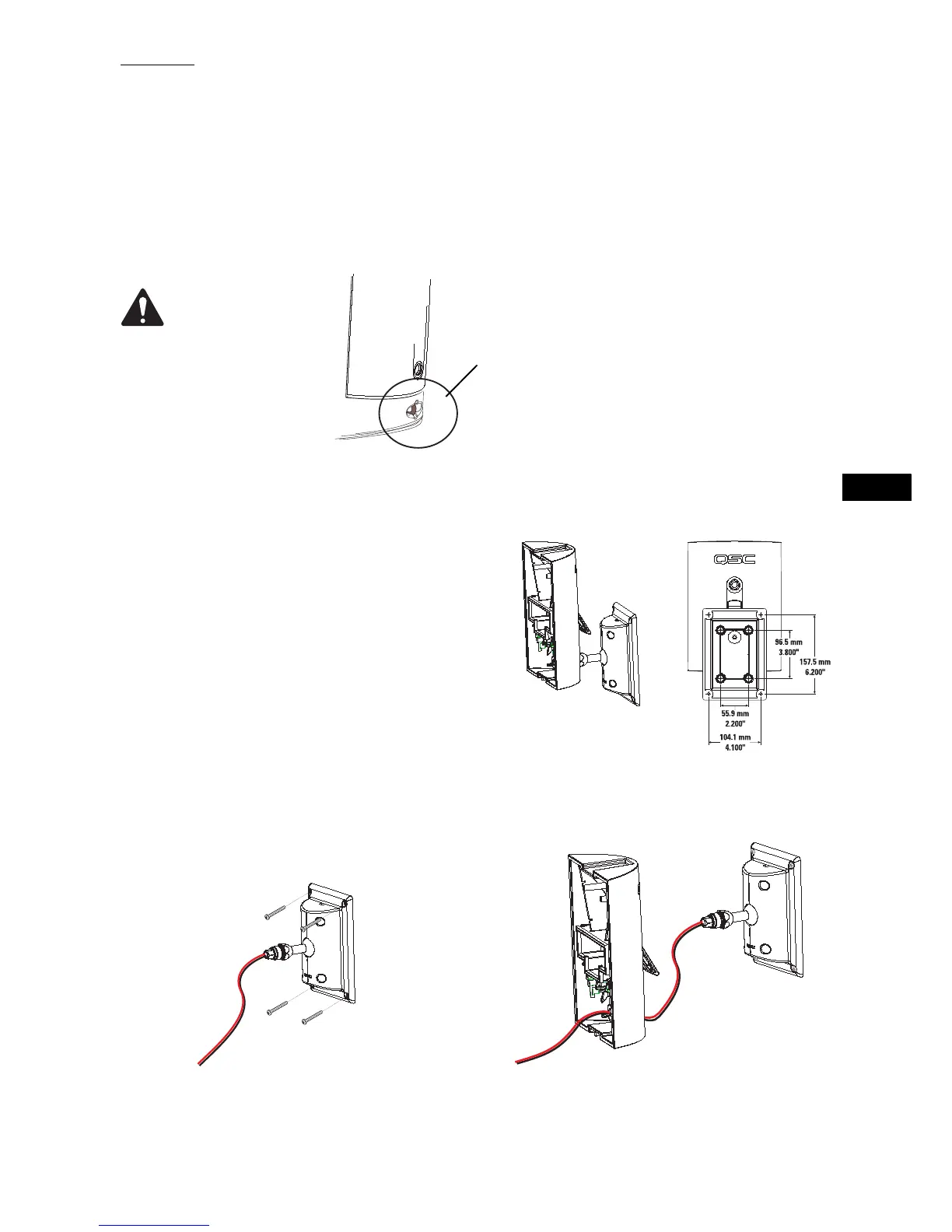 QSC

96.5 mm
3.800"

157.5 mm
6.200"

55.9 mm
2.200"

104.1 mm
4.100"