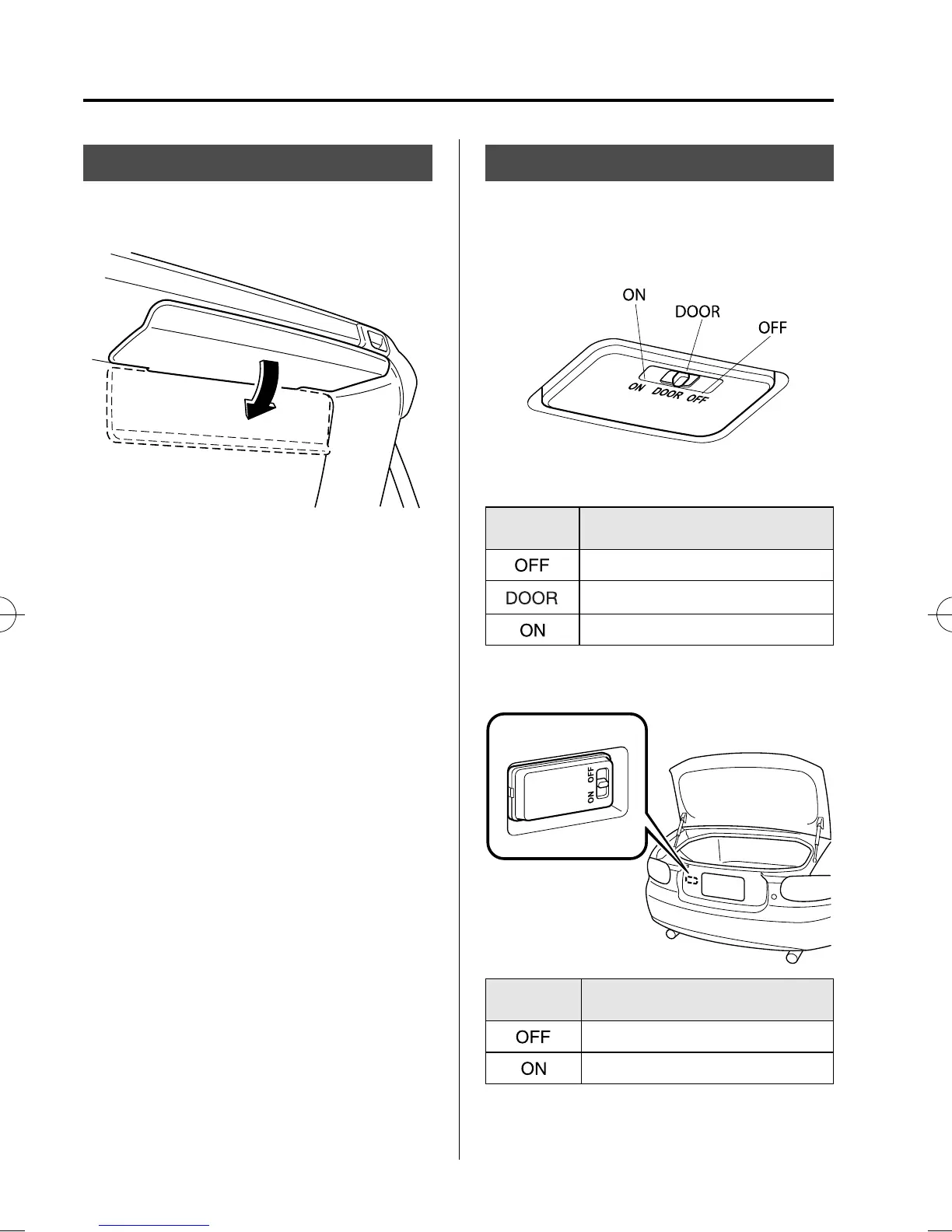 ON

DOOR

OFF

ON DOOR OFF

| | |
|---|---|
| OFF | |
| DOOR | |
| ON | |

ON OFF

| | |
|---|---|
| OFF | |
| ON | |