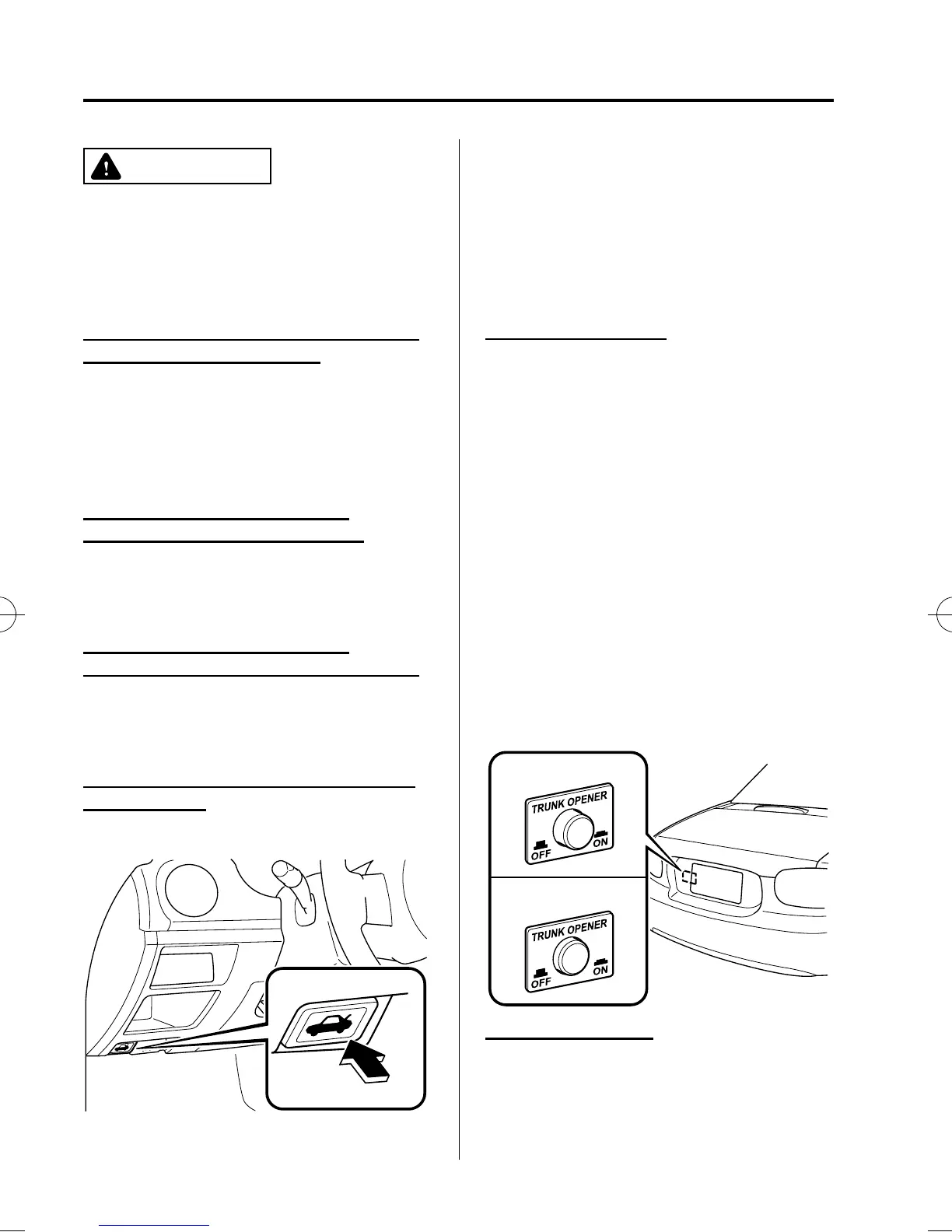 TRUNK OPENER

OFF ON

TRUNK OPENER

OFF ON