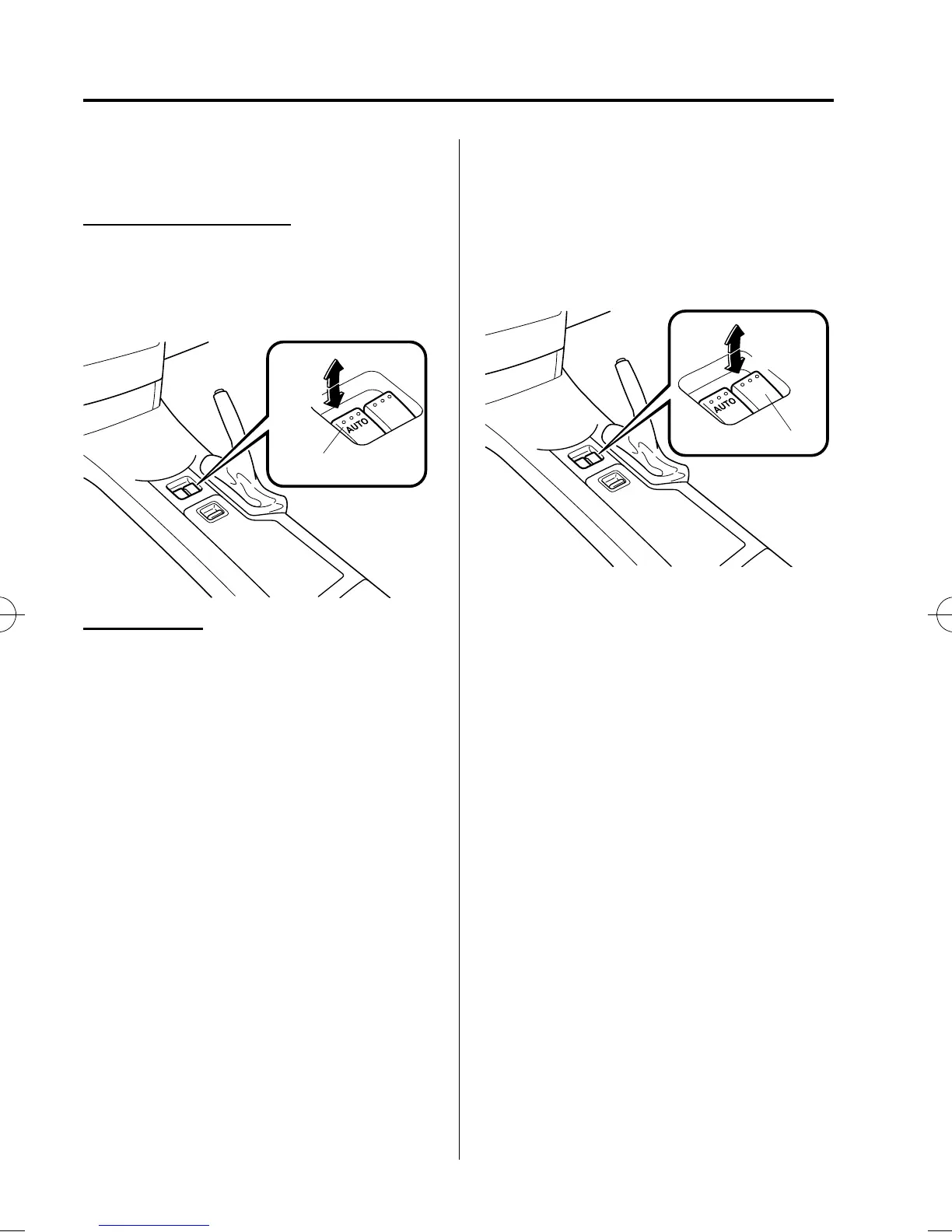 AUTO

AUTO