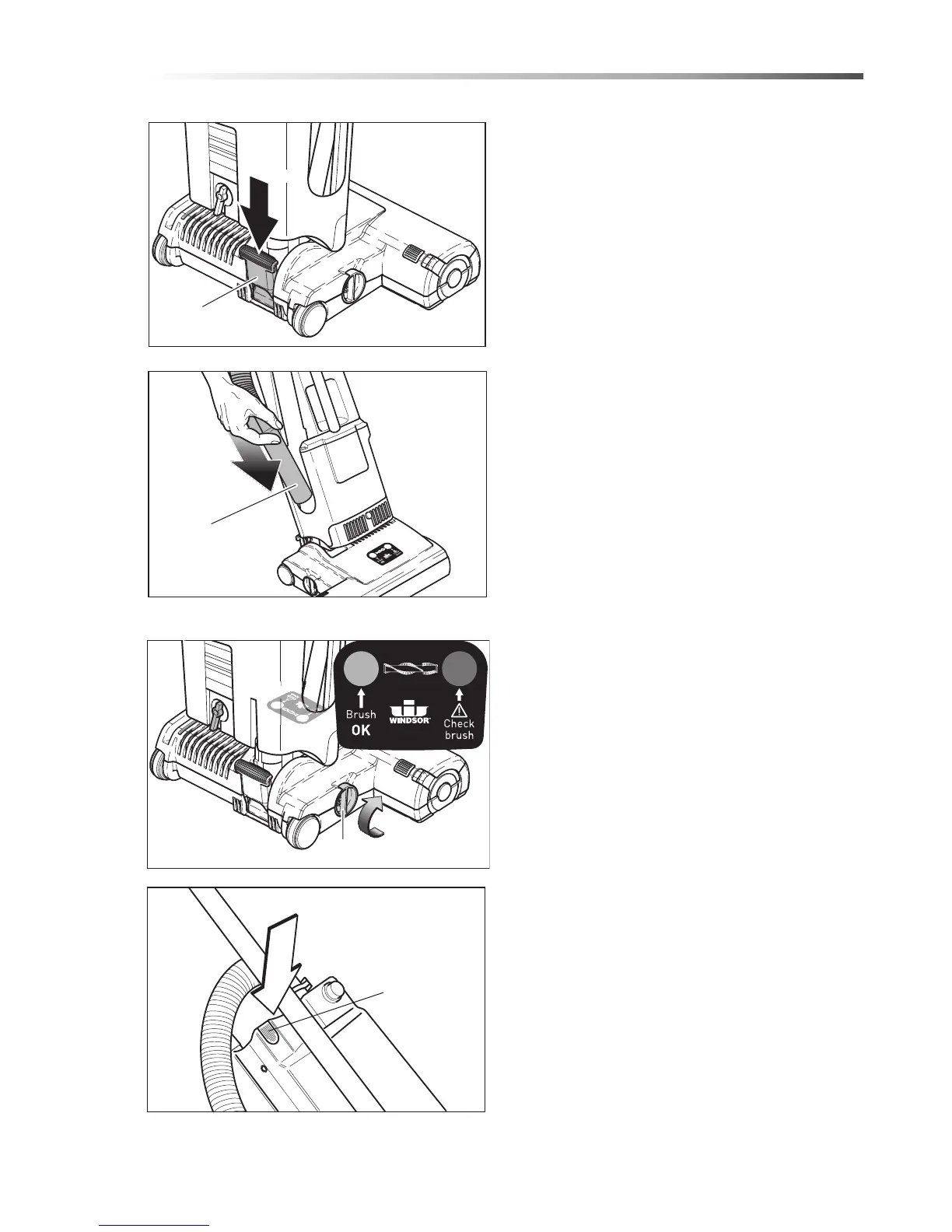 Brush
OK

WINDSOR

Check
brush