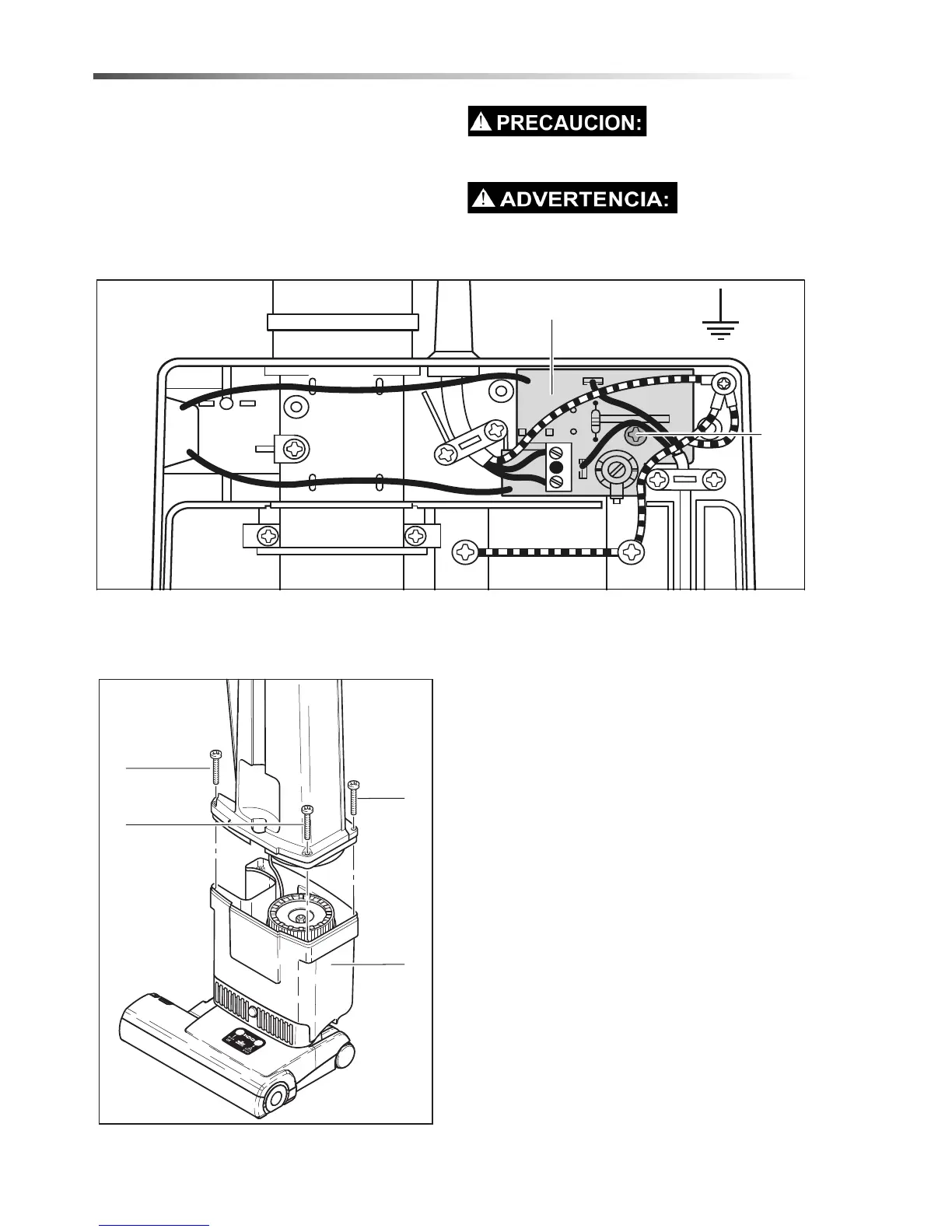 PRECAUCION:

ADVERTENCIA: