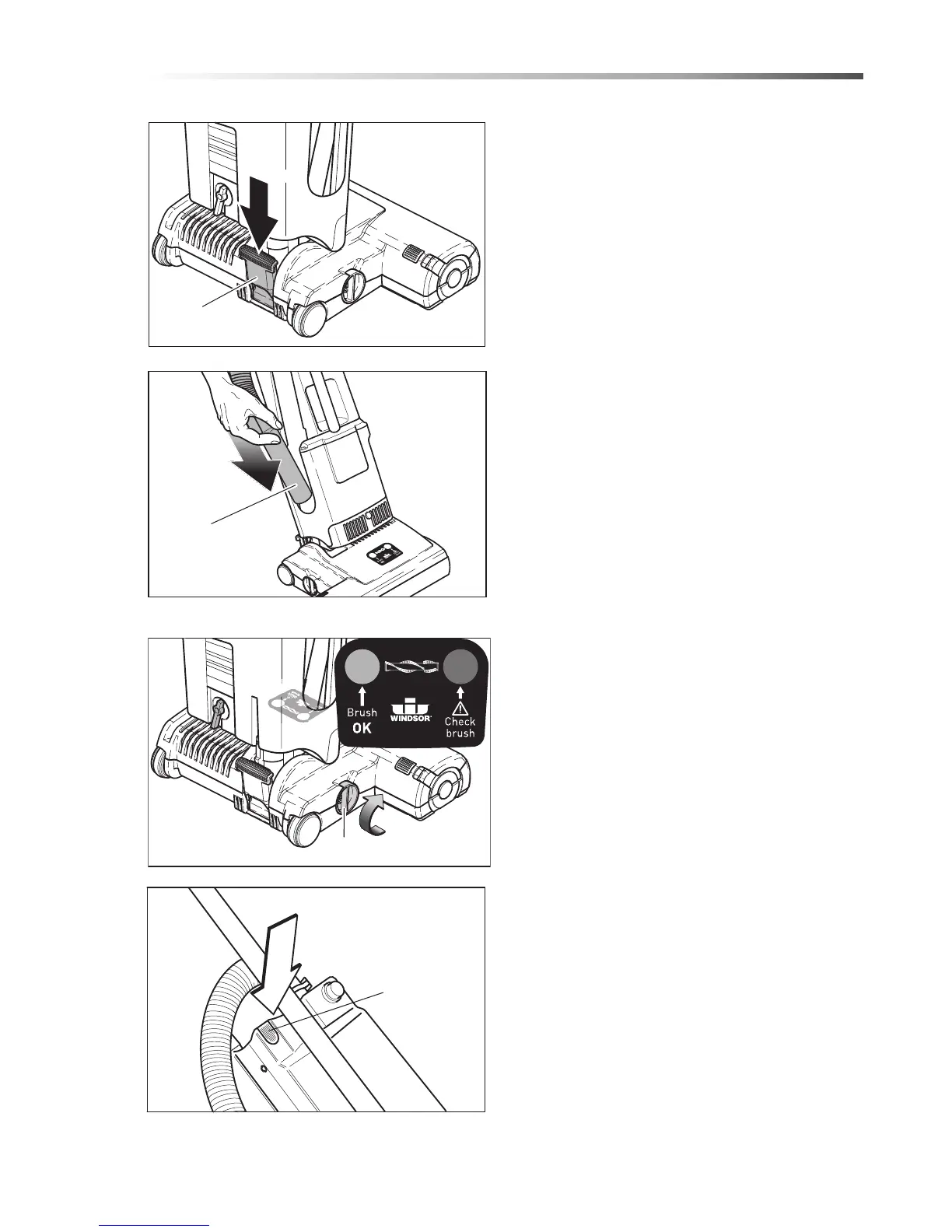 Brush
OK
WINDSOR
Check
brush