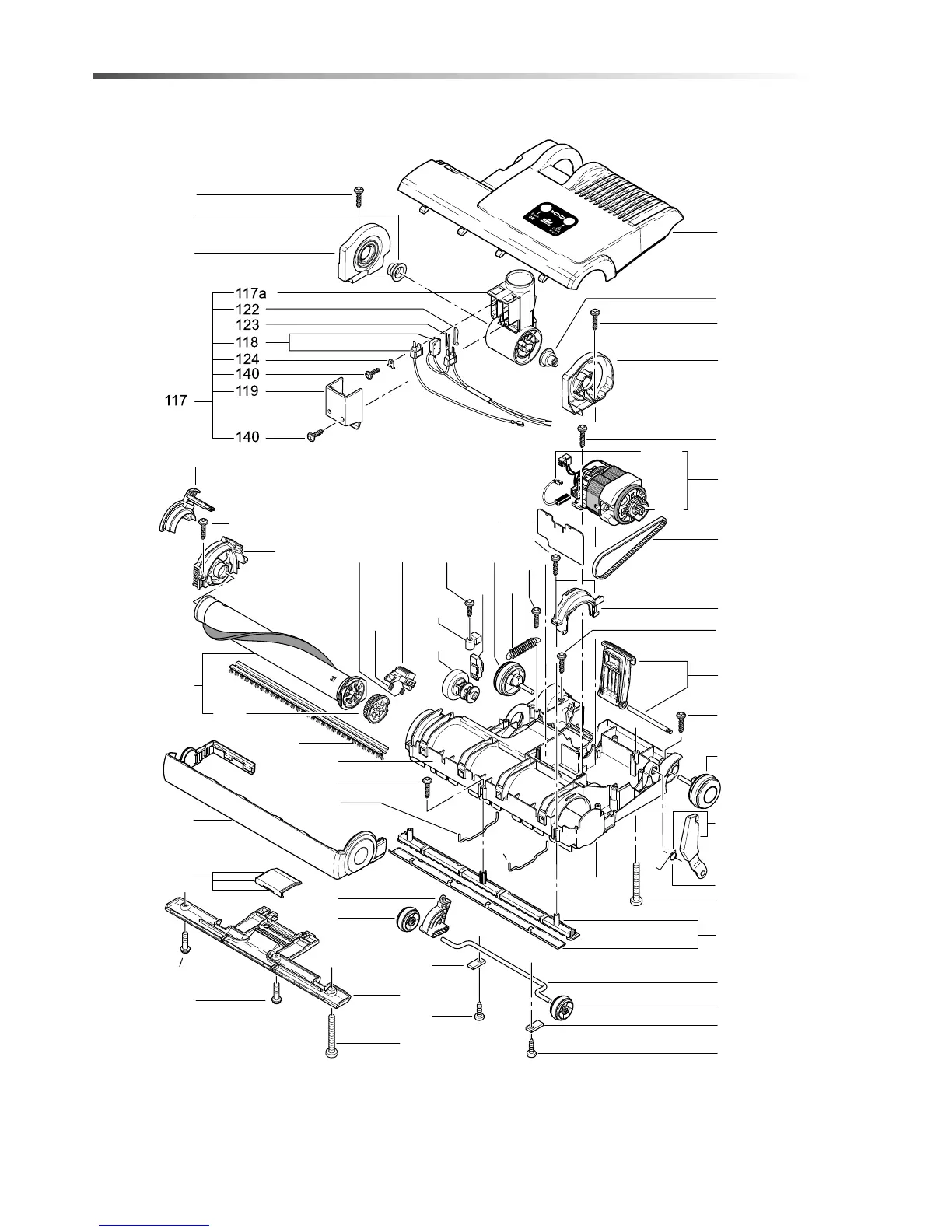 117a
122
123
118
124
140
119
117
140