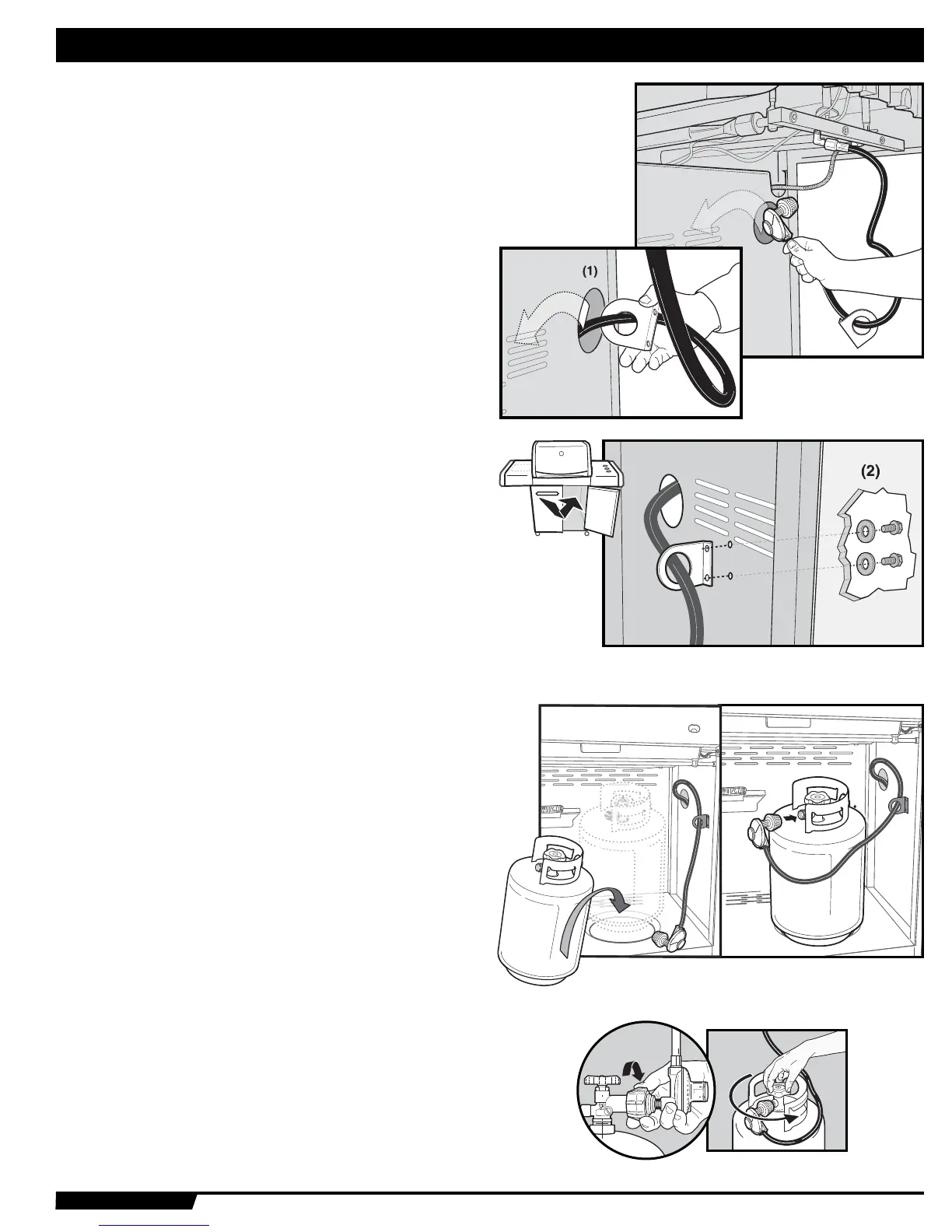 (1)

(2)