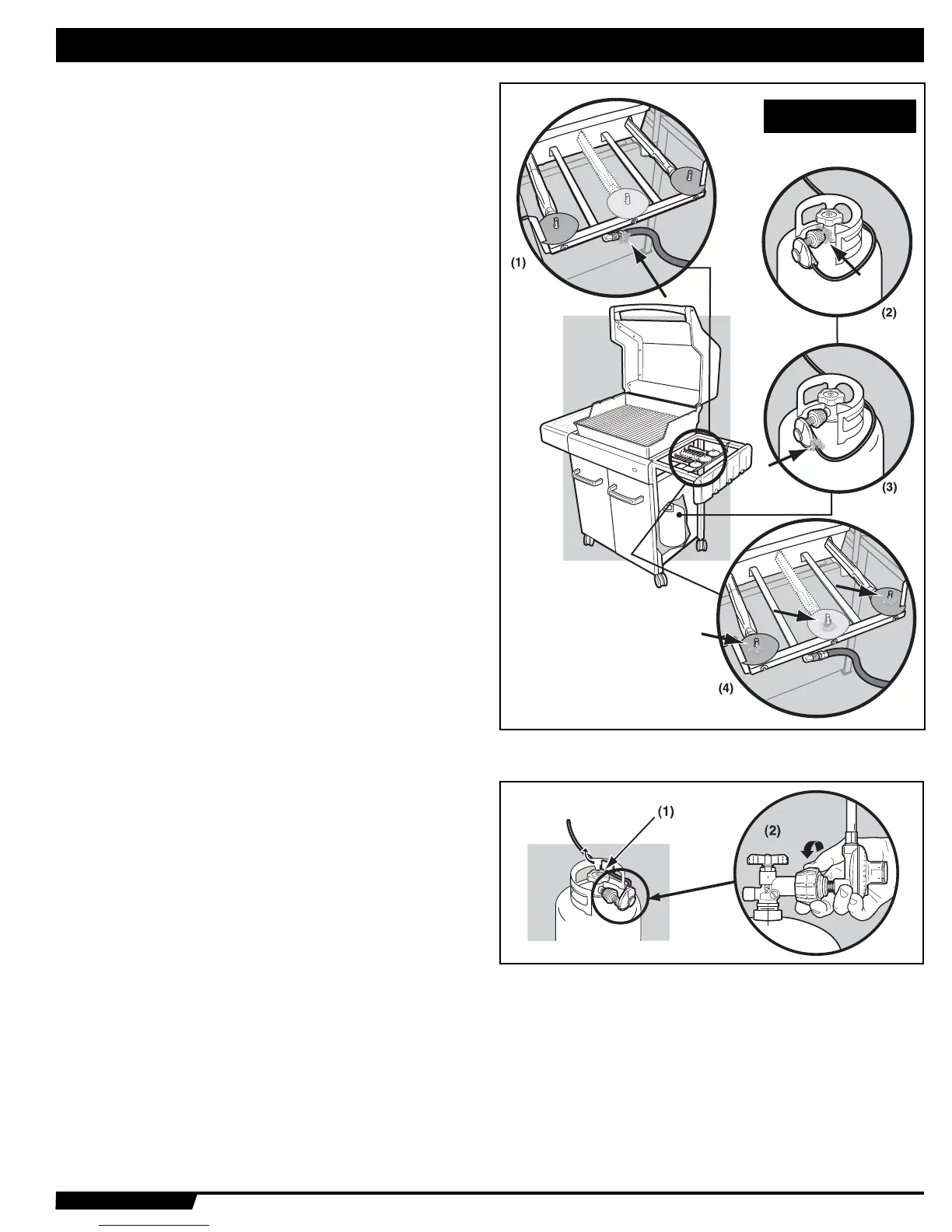 (1)

(2)

(3)

(4)

(1)

(2)