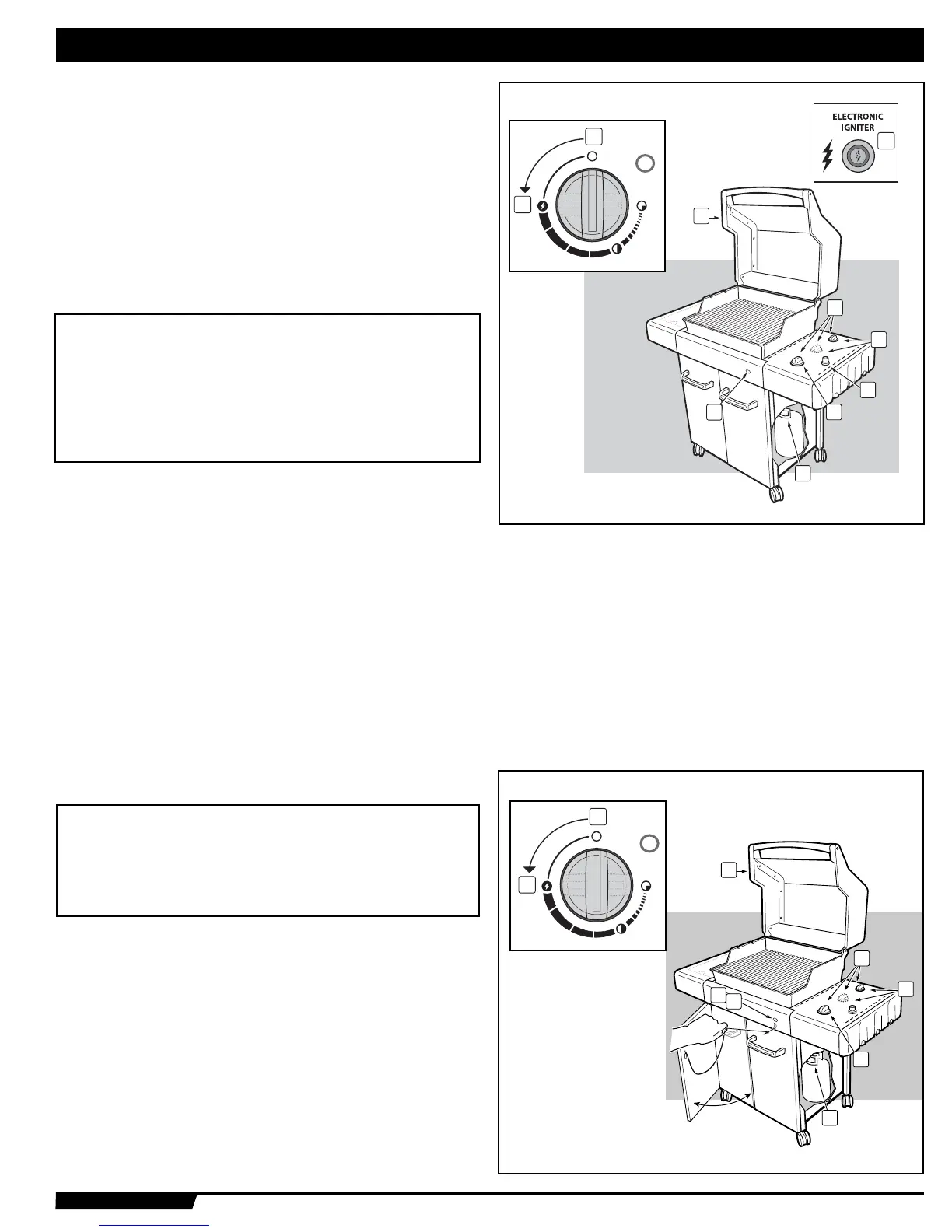 ELECTRONIC IGNITER