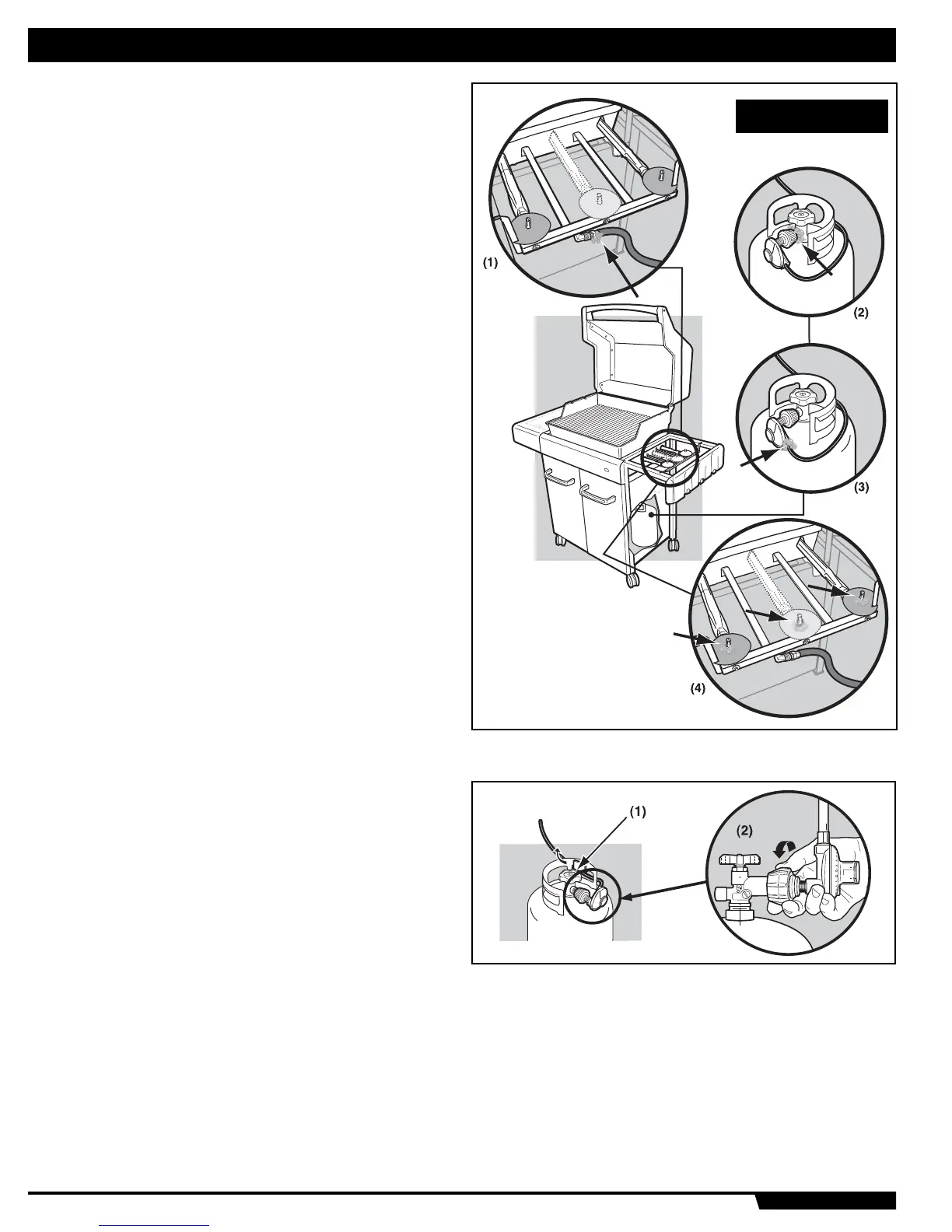 (1)

(2)

(3)

(4)

(1)

(2)