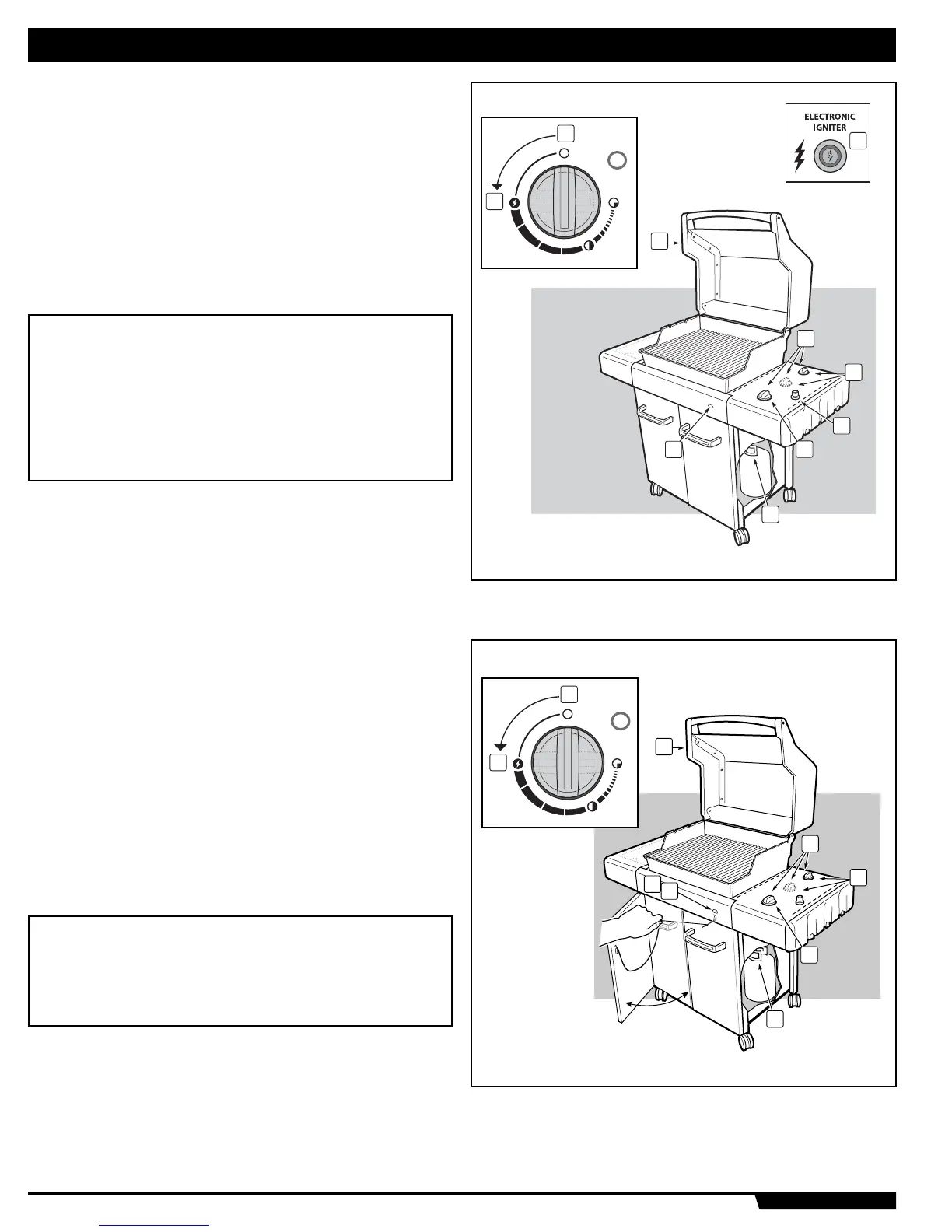 ELECTRONIC IGNITER