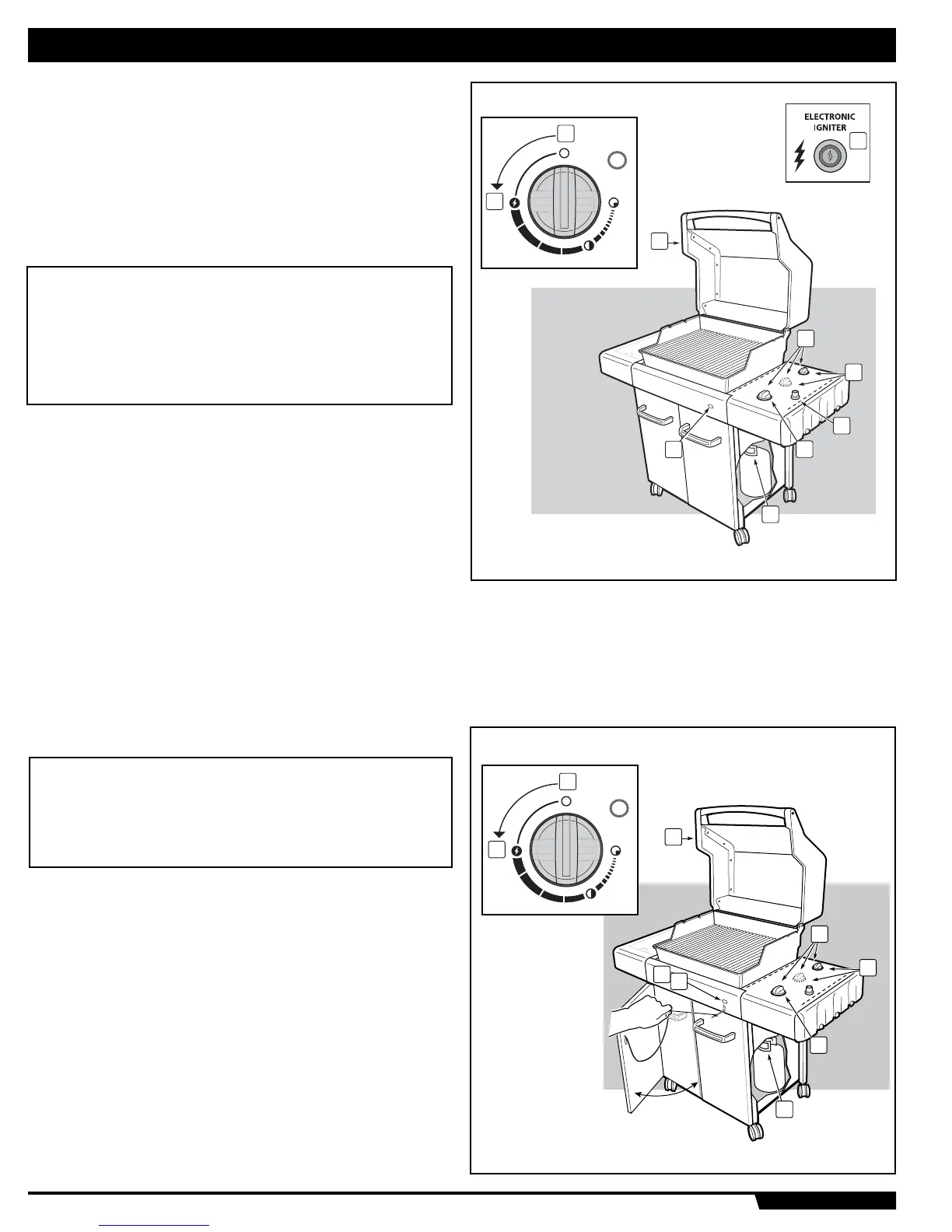 ELECTRONIC IGNITER