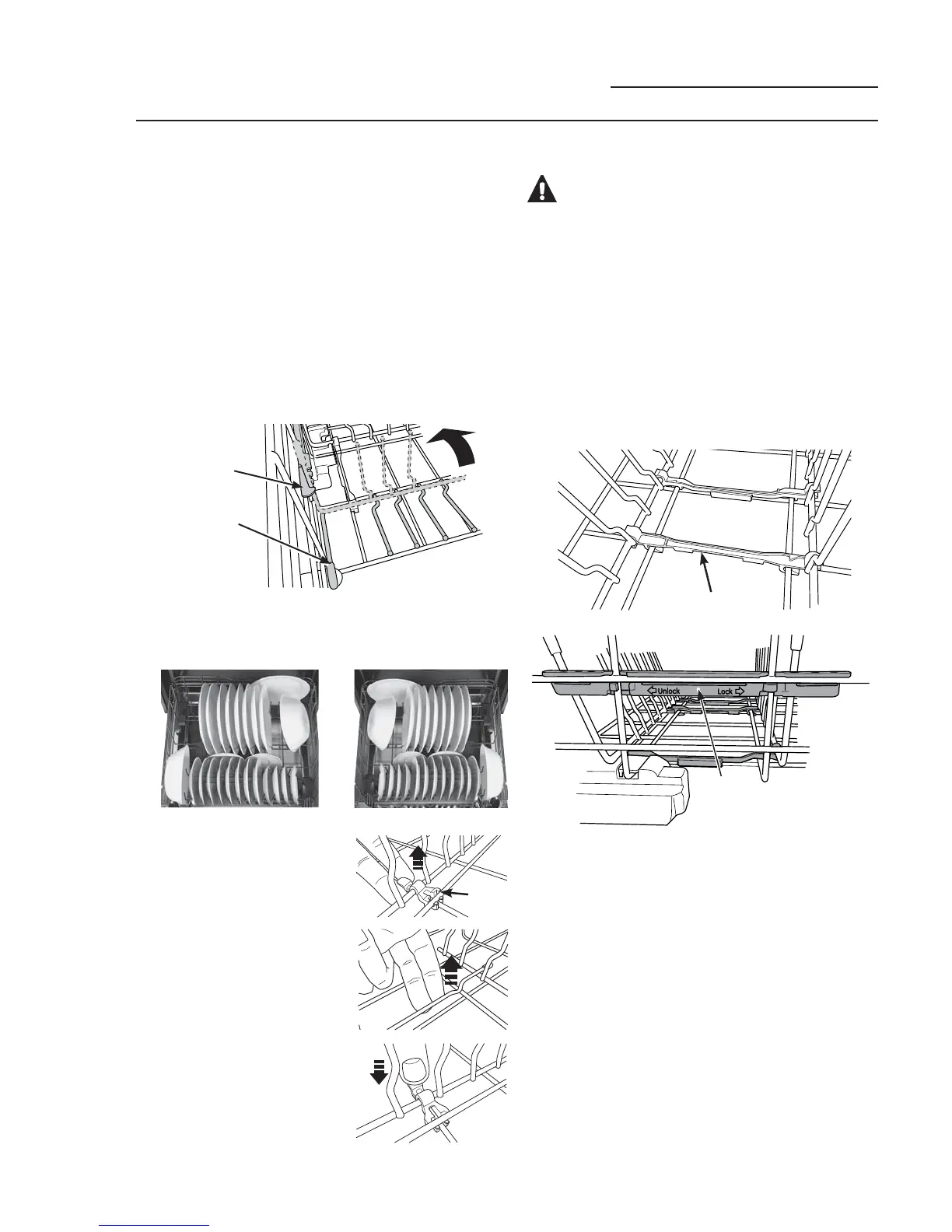 Unlock Lock