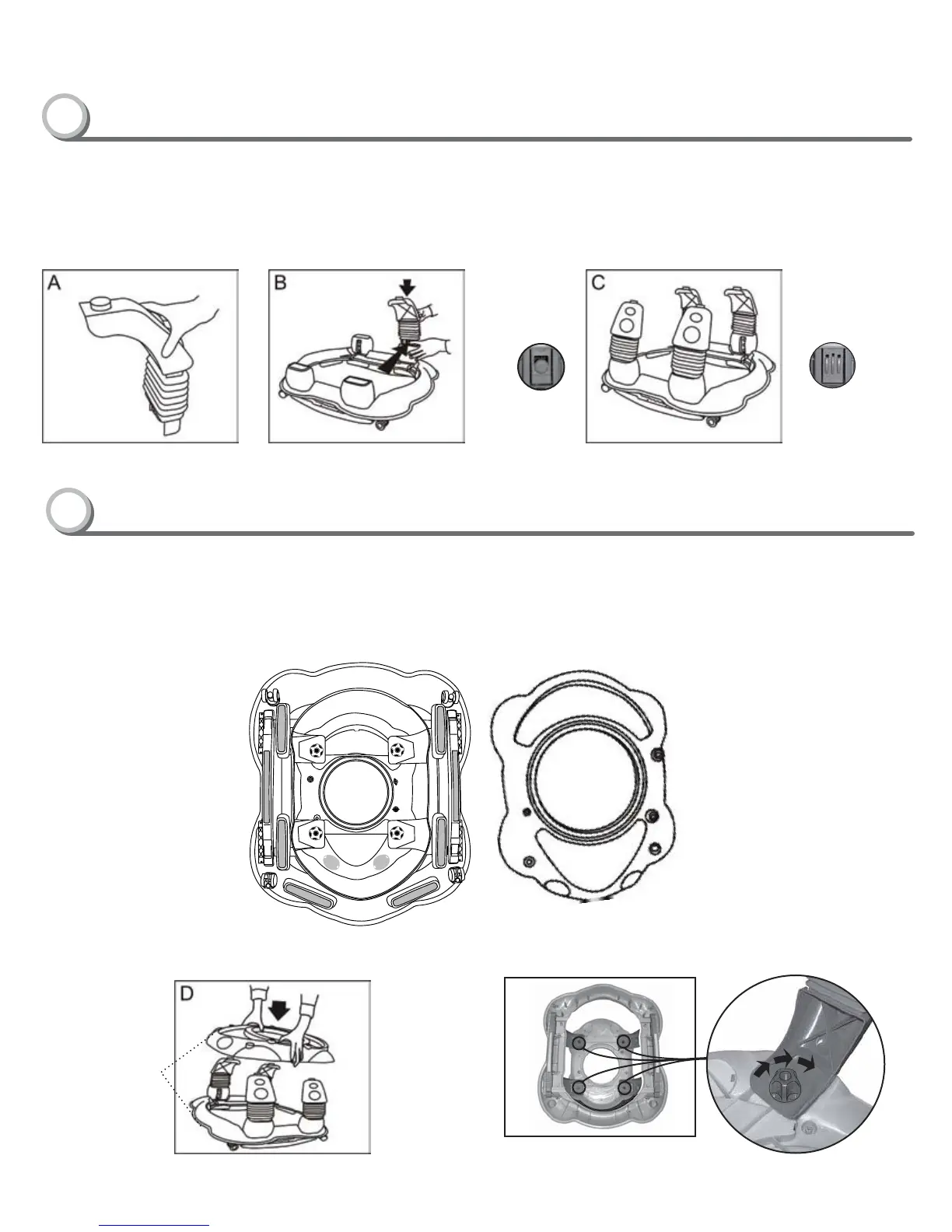 A

B

C

D