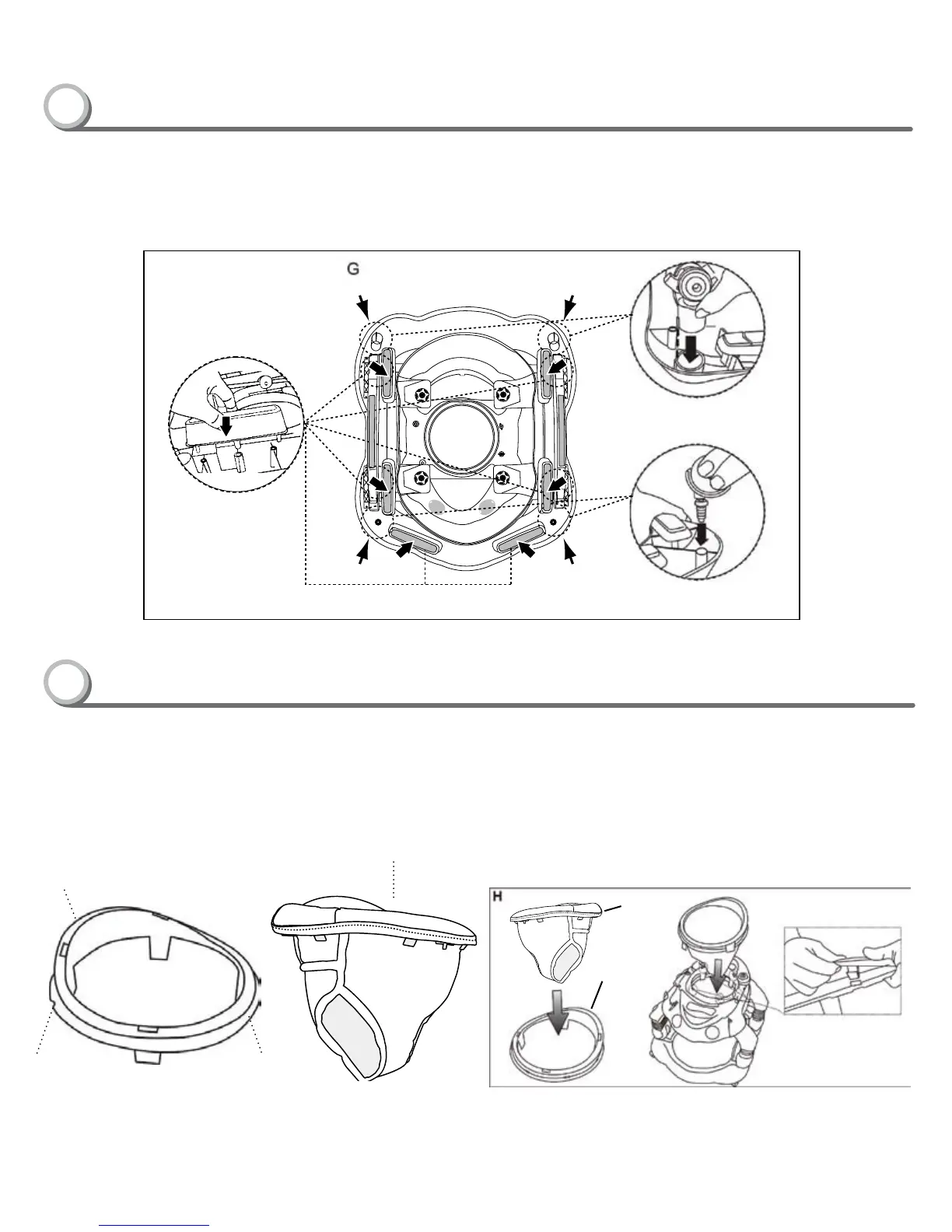 G

H