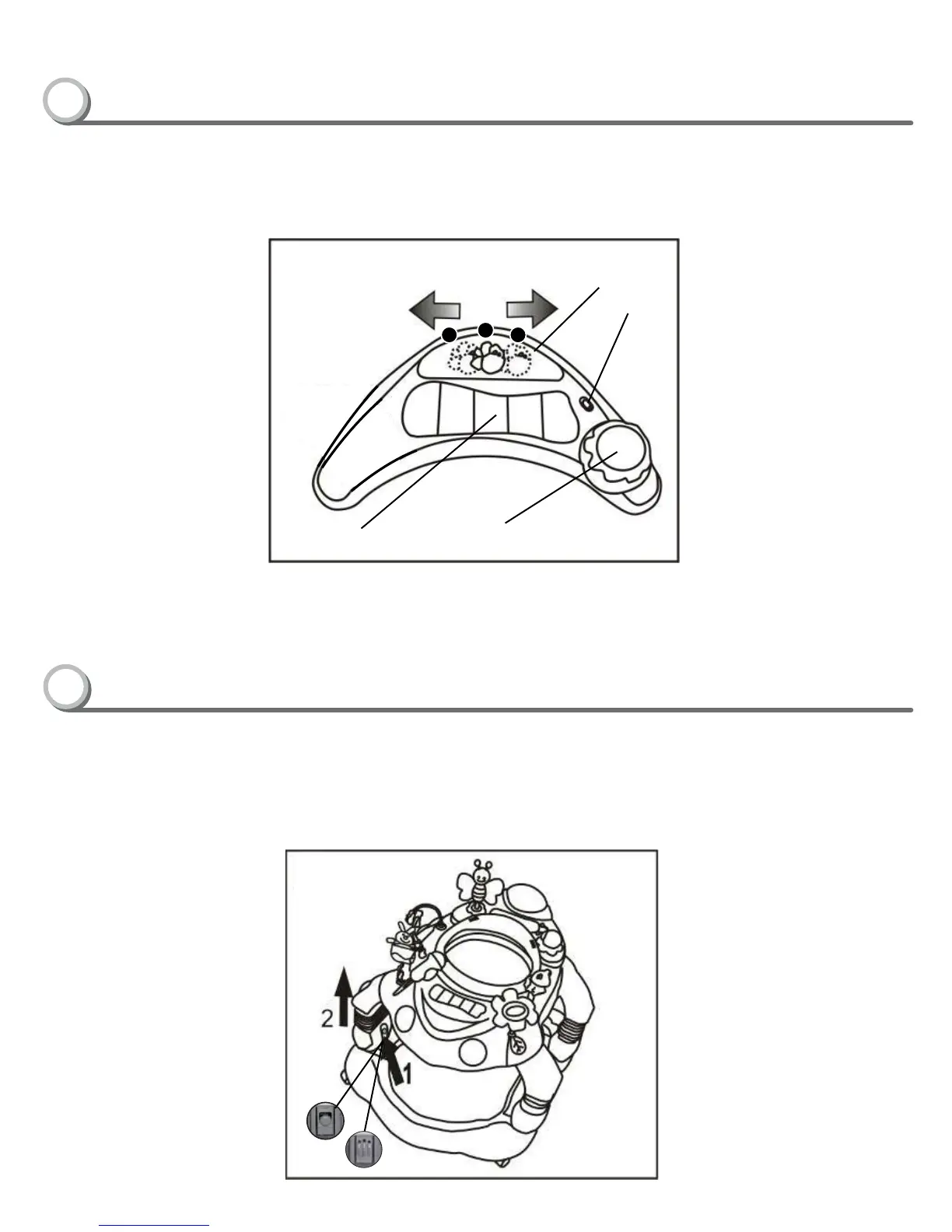 2

1