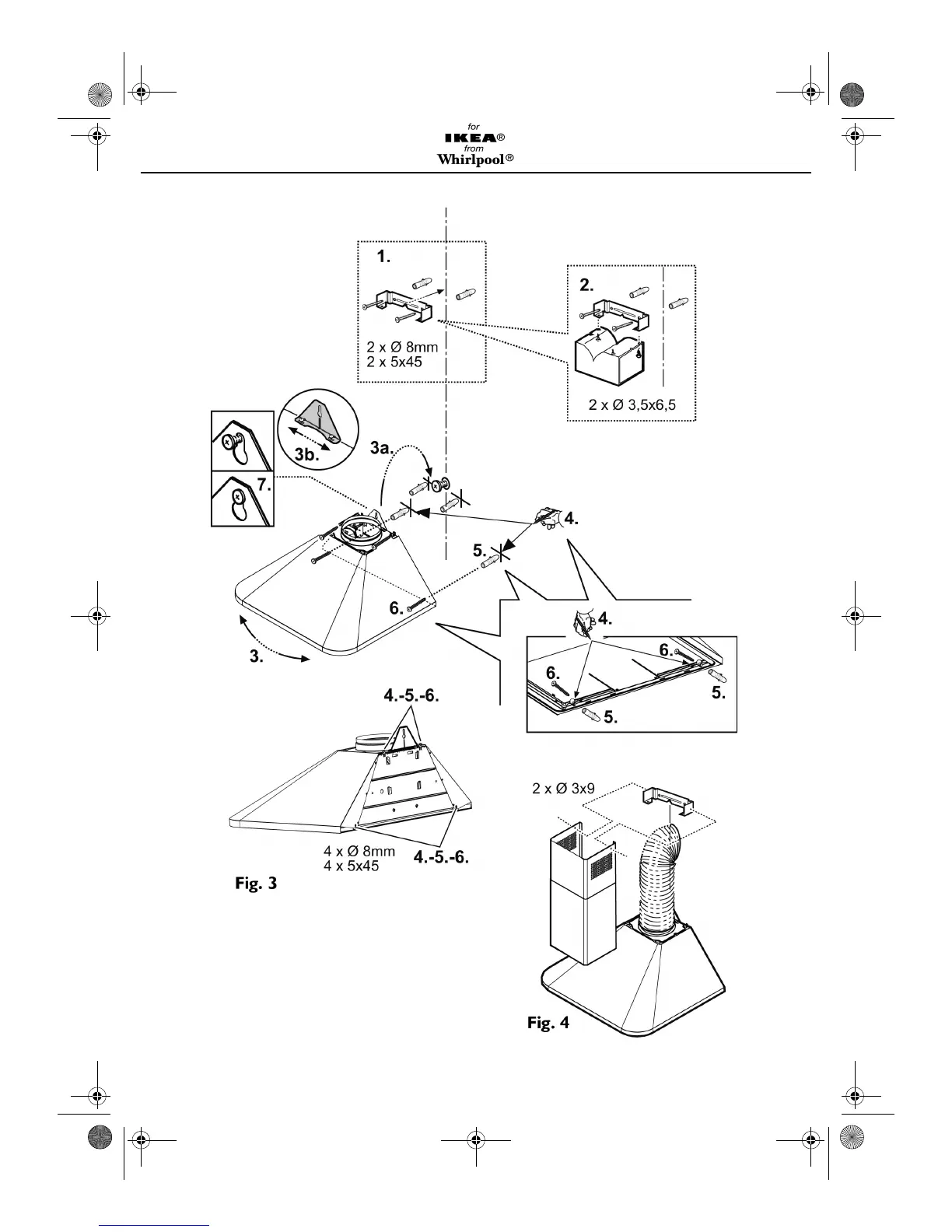 for
IKEA®
from
Whirlpool®

1.

2 x Ø 8mm
2 x 5x45

2.

2 x Ø 3,5x6,5

3b.

7.

3a.

4.

5.

6.

3.

4.

6.

6.

5.

5.

4.-5.-6.

4 x Ø 8mm
4 x 5x45

4.-5.-6.

Fig. 3

2 x Ø 3x9

Fig. 4