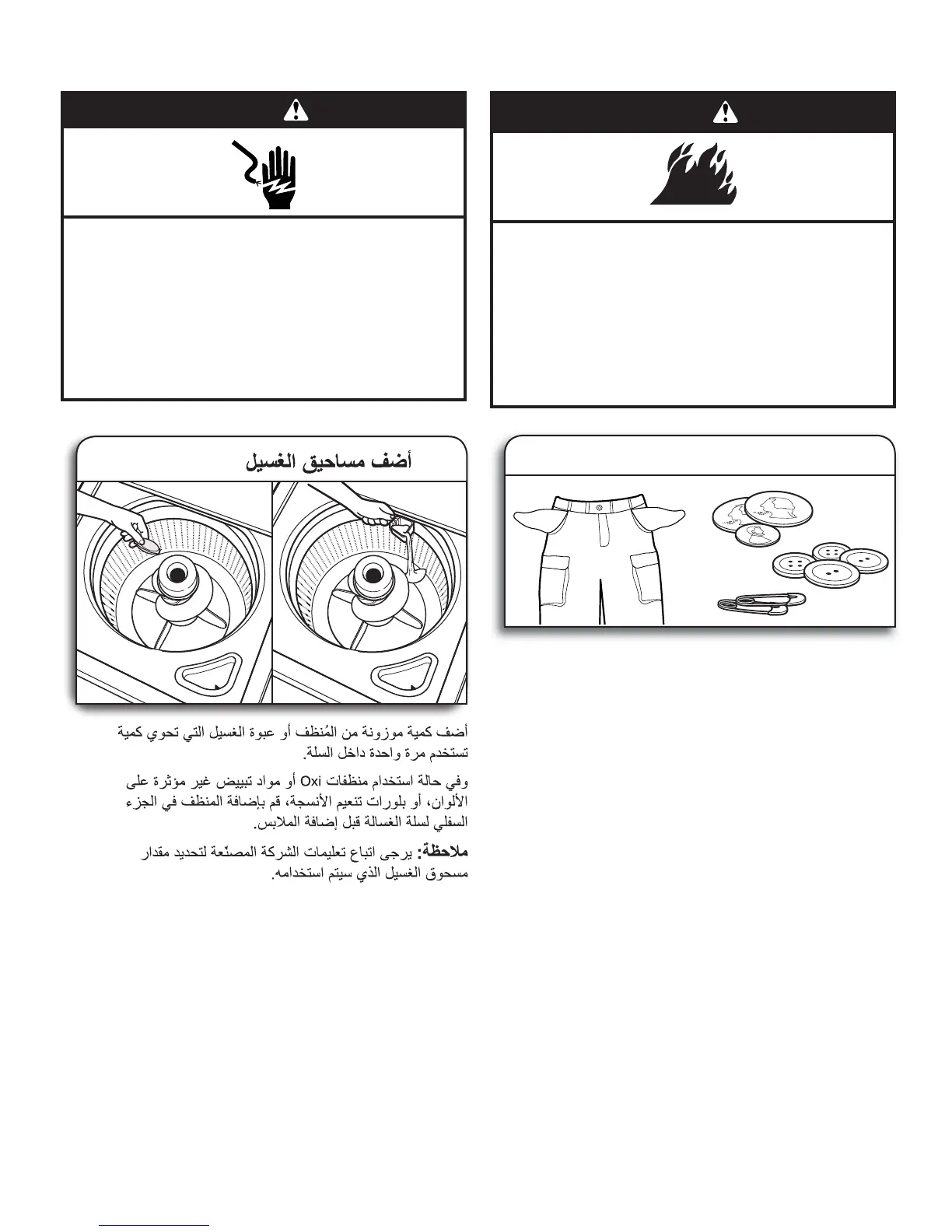 أضف مساحيق الغسيل

أضف كمية موزونة من المُنظف أو عبوة الغسيل التي تحوي كمية تستخدم مرة واحدة داخل السلة.

وفي حالة استخدام منظفات Oxi أو مواد تبييض غير مؤثرة على الألوان، أو بلورات تنعيم الأنسجة، قم بإضافة المنظف في الجزء السفلي لسلة الغسالة قبل إضافة الملابس.

ملاحظة: يرجى اتباع تعليمات الشركة المصنّعة لتحديد مقدار مسحوق الغسيل الذي سيتم استخدامه.