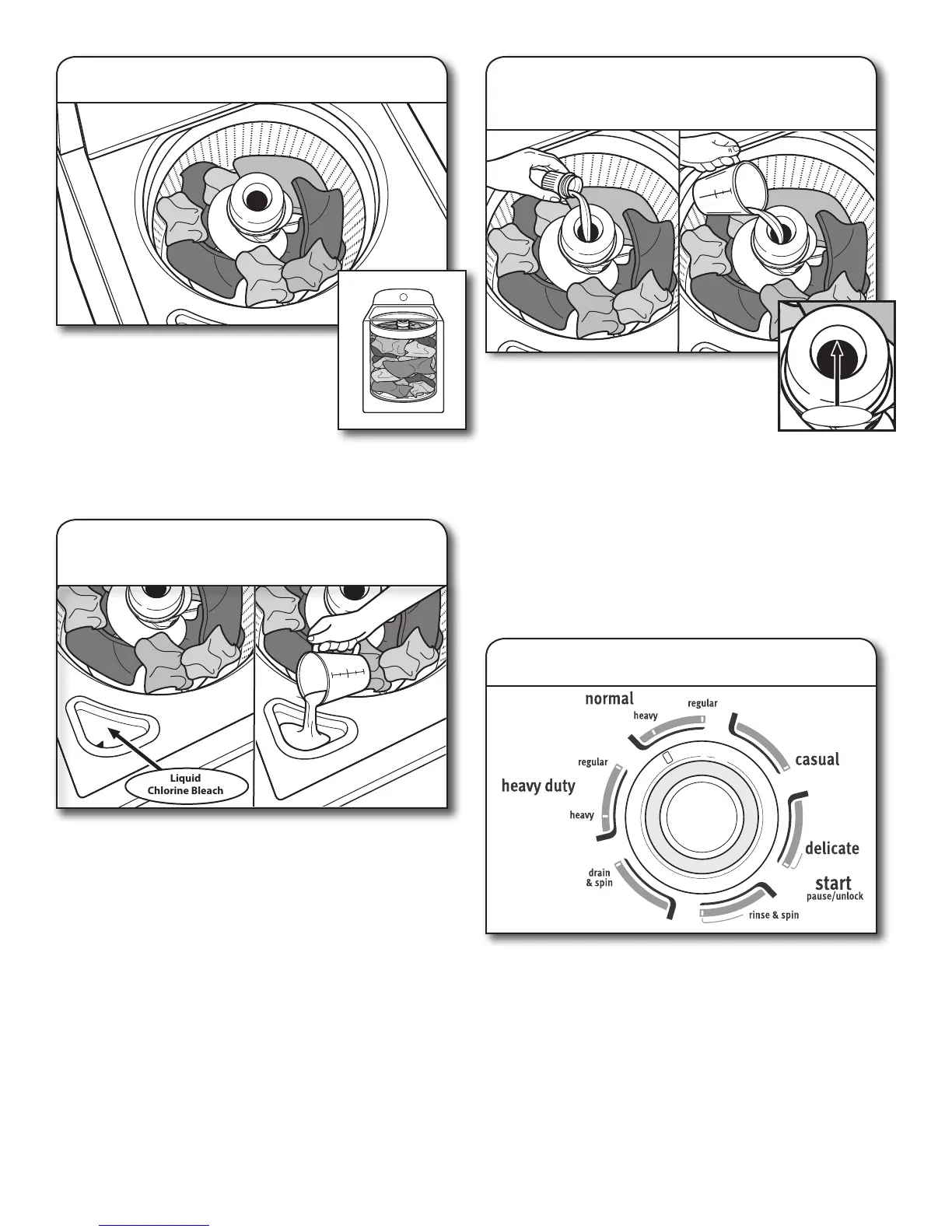 Liquid Chlorine Bleach

normal
heavy
regular
casual
regular
heavy duty
heavy
delicate
drain & spin
start
pause/unlock
rinse & spin