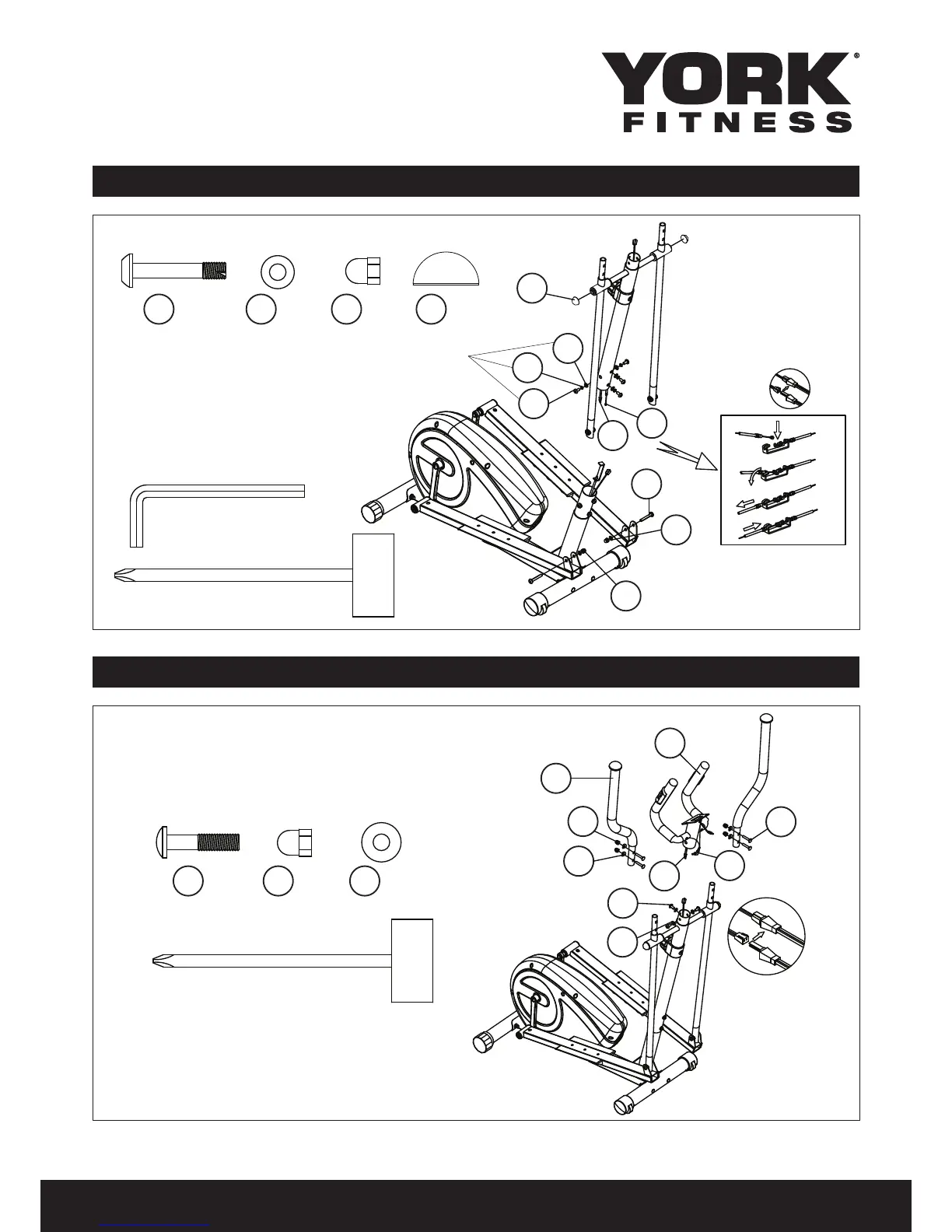 YORK®
FITNESS