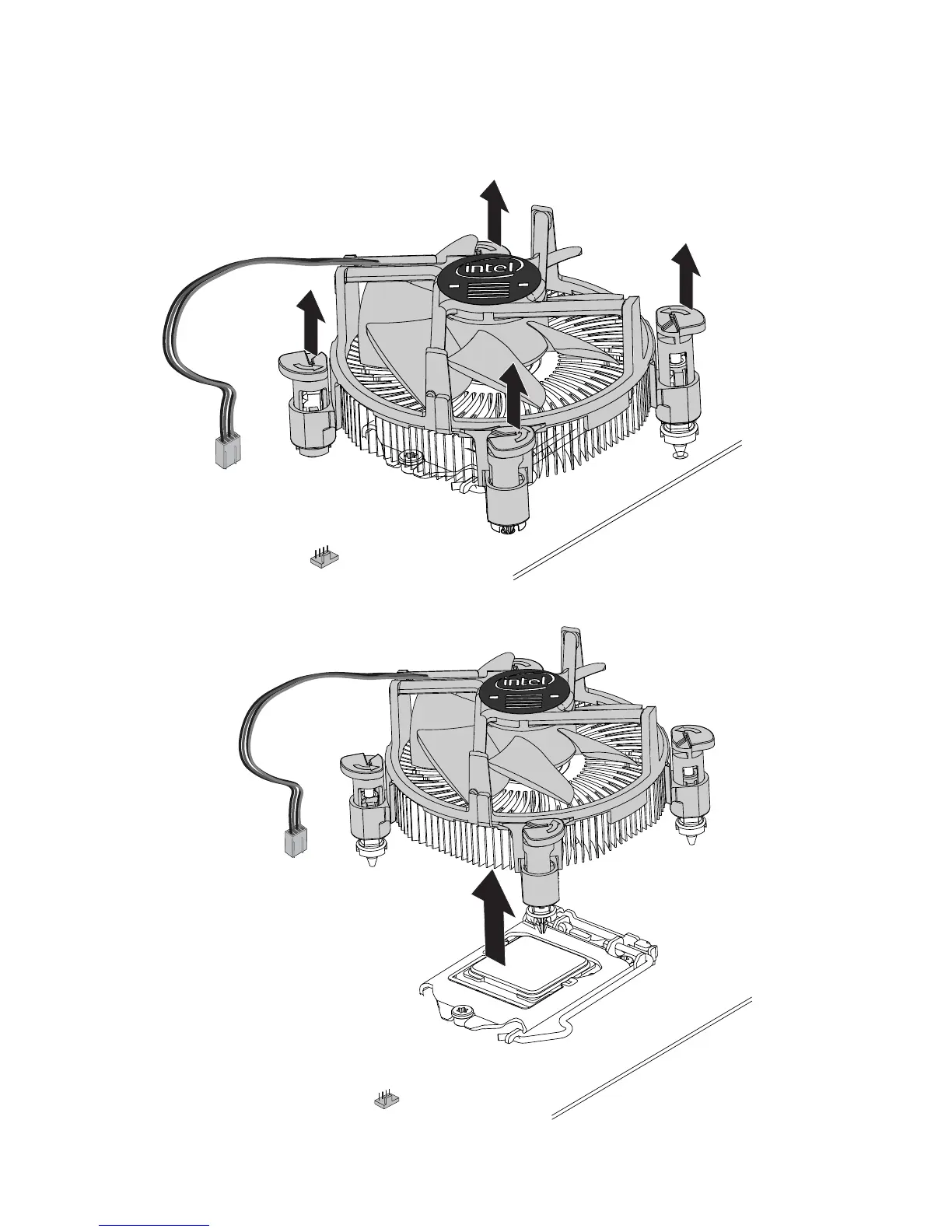 intel

intel