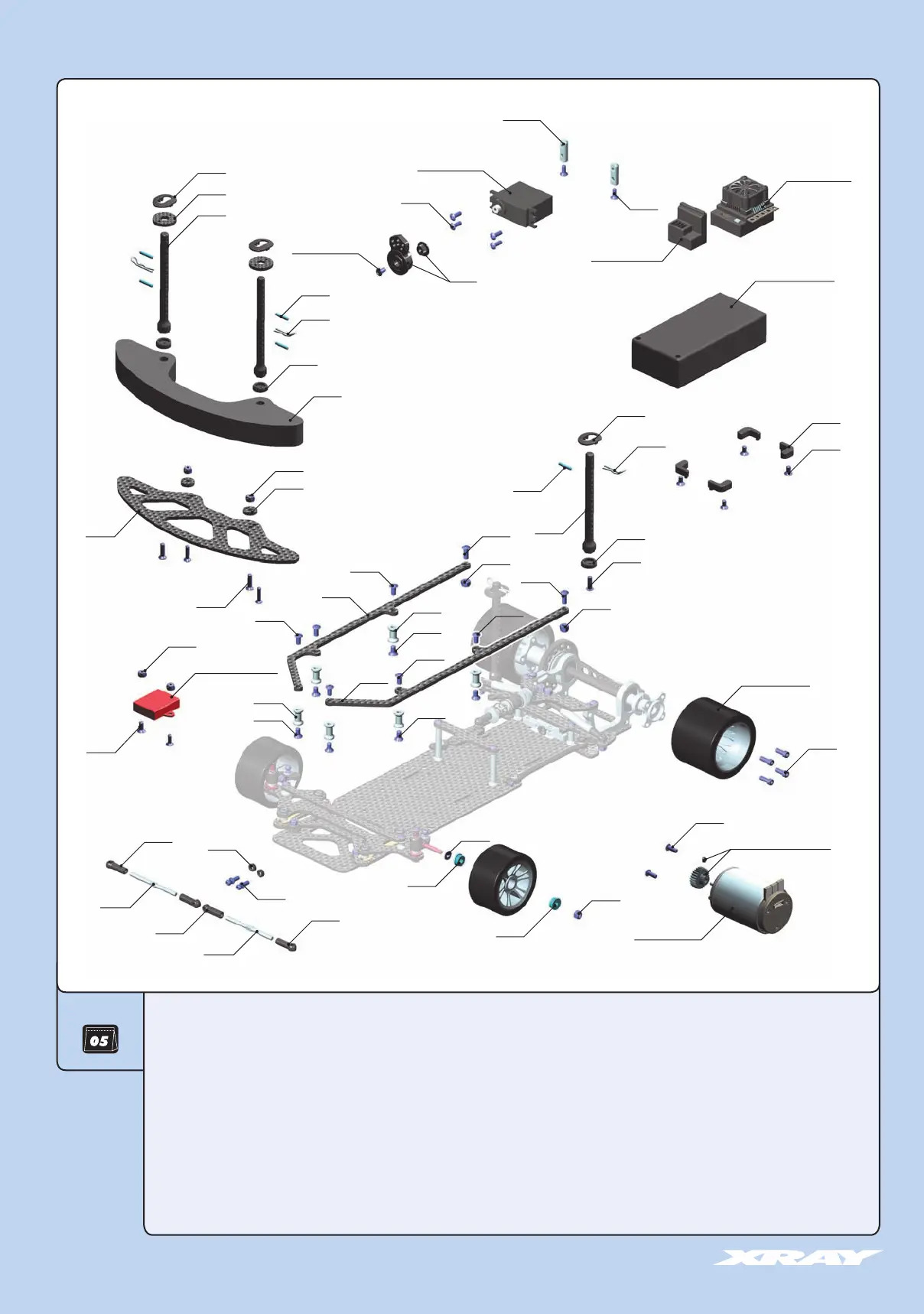 05

XRAY