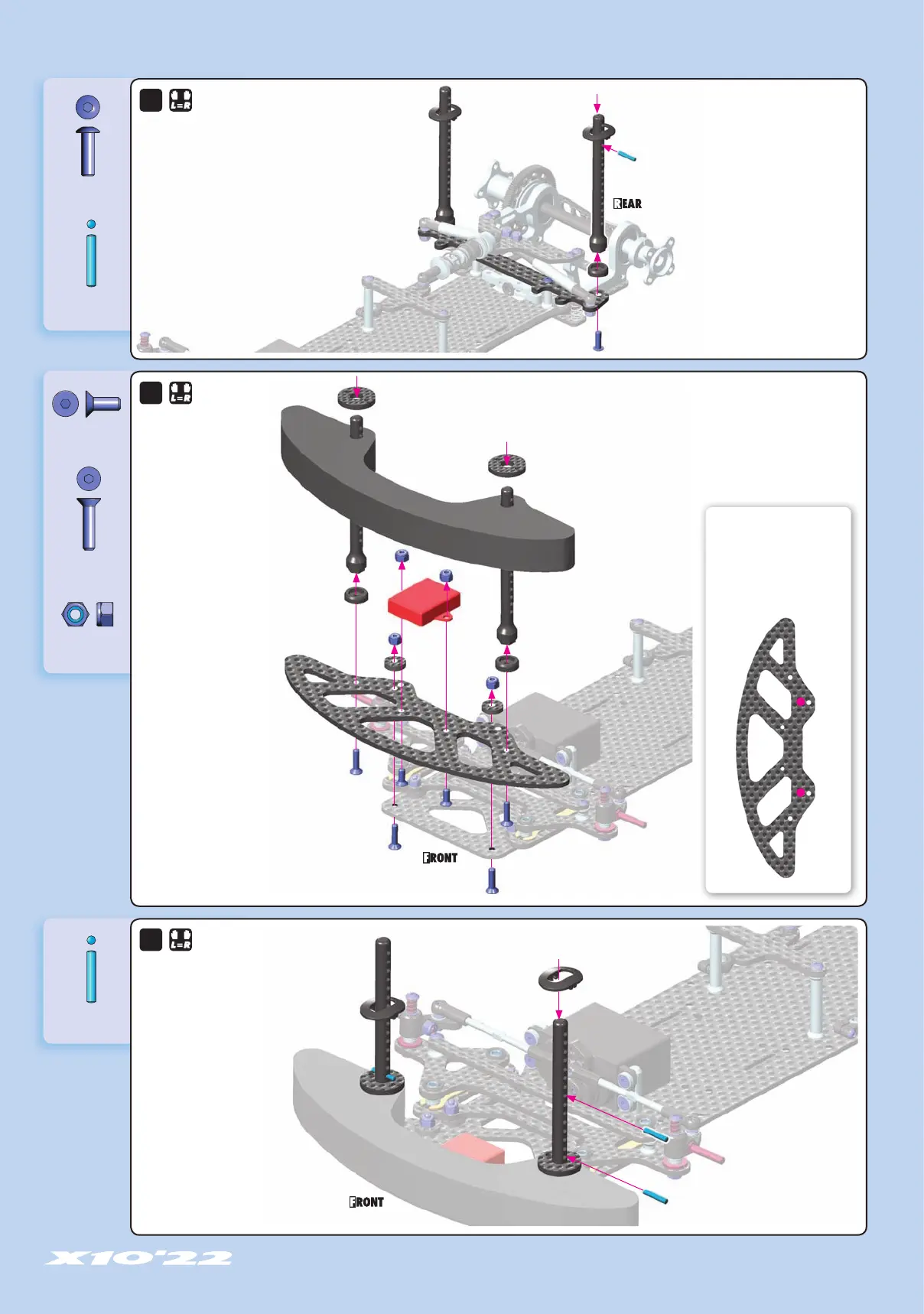 L=R

REAR

L=R

FRONT

L=R

FRONT

X10'22