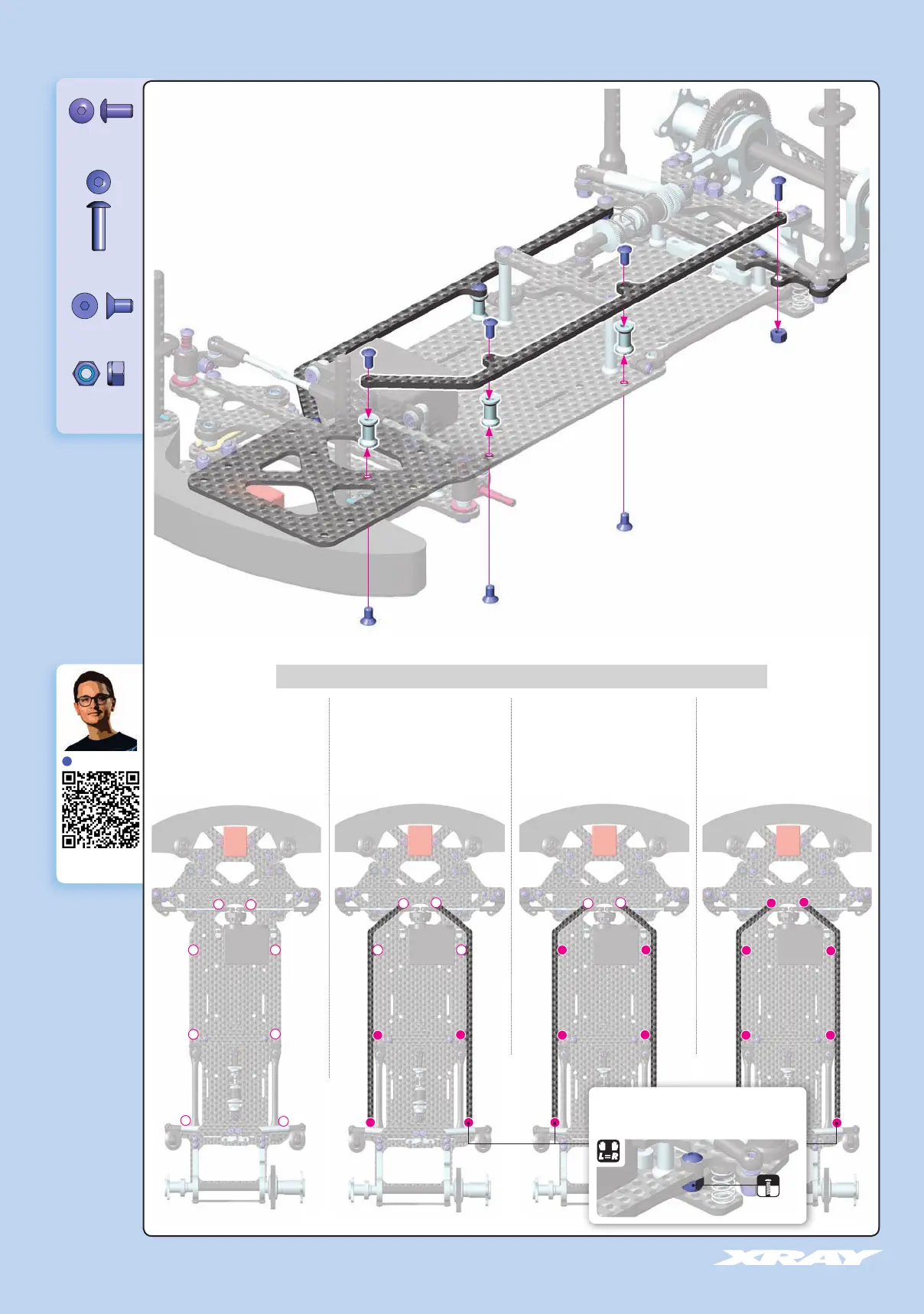 L=R

XRAY