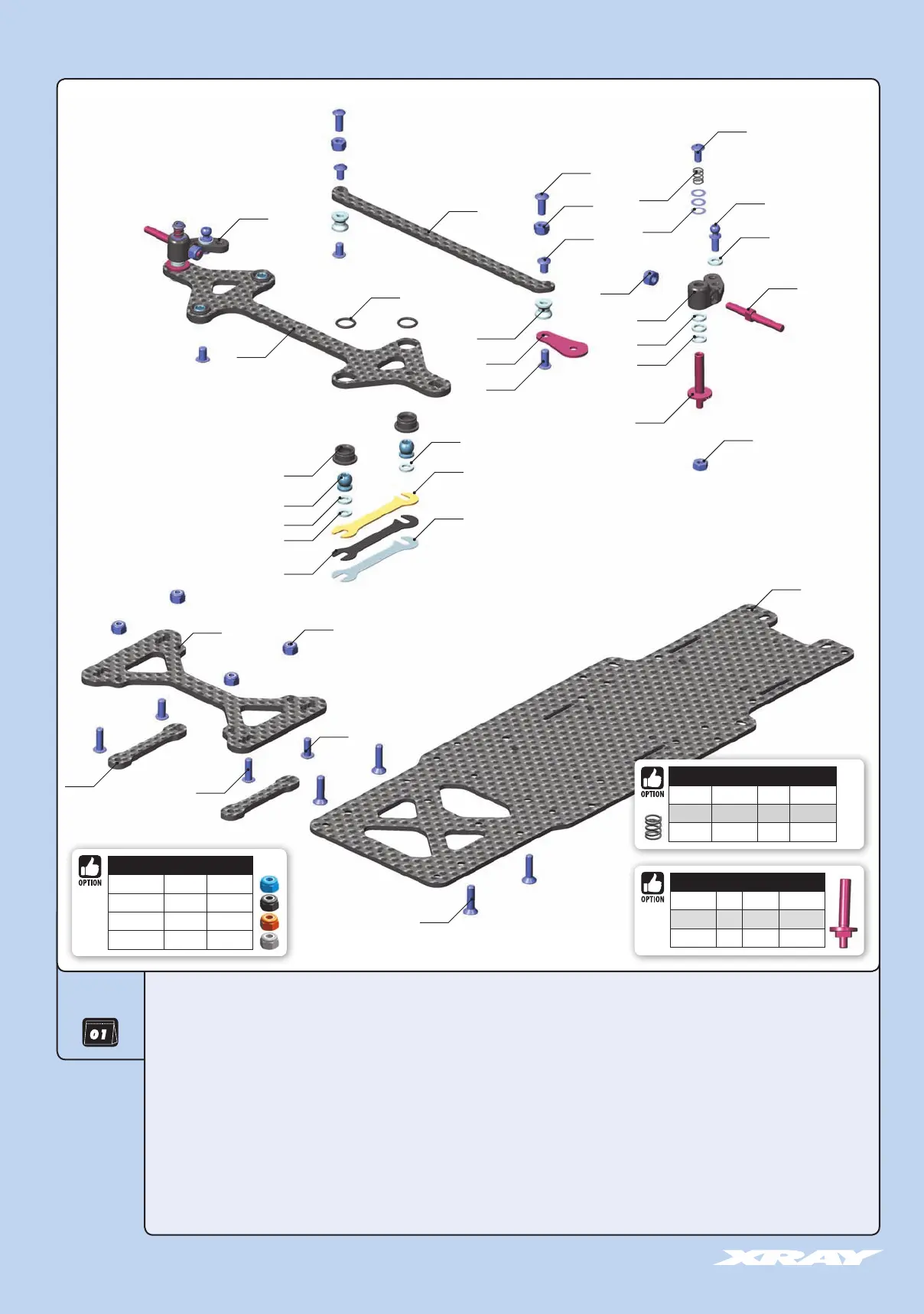 OPTION

OPTION

OPTION

01

XRAY