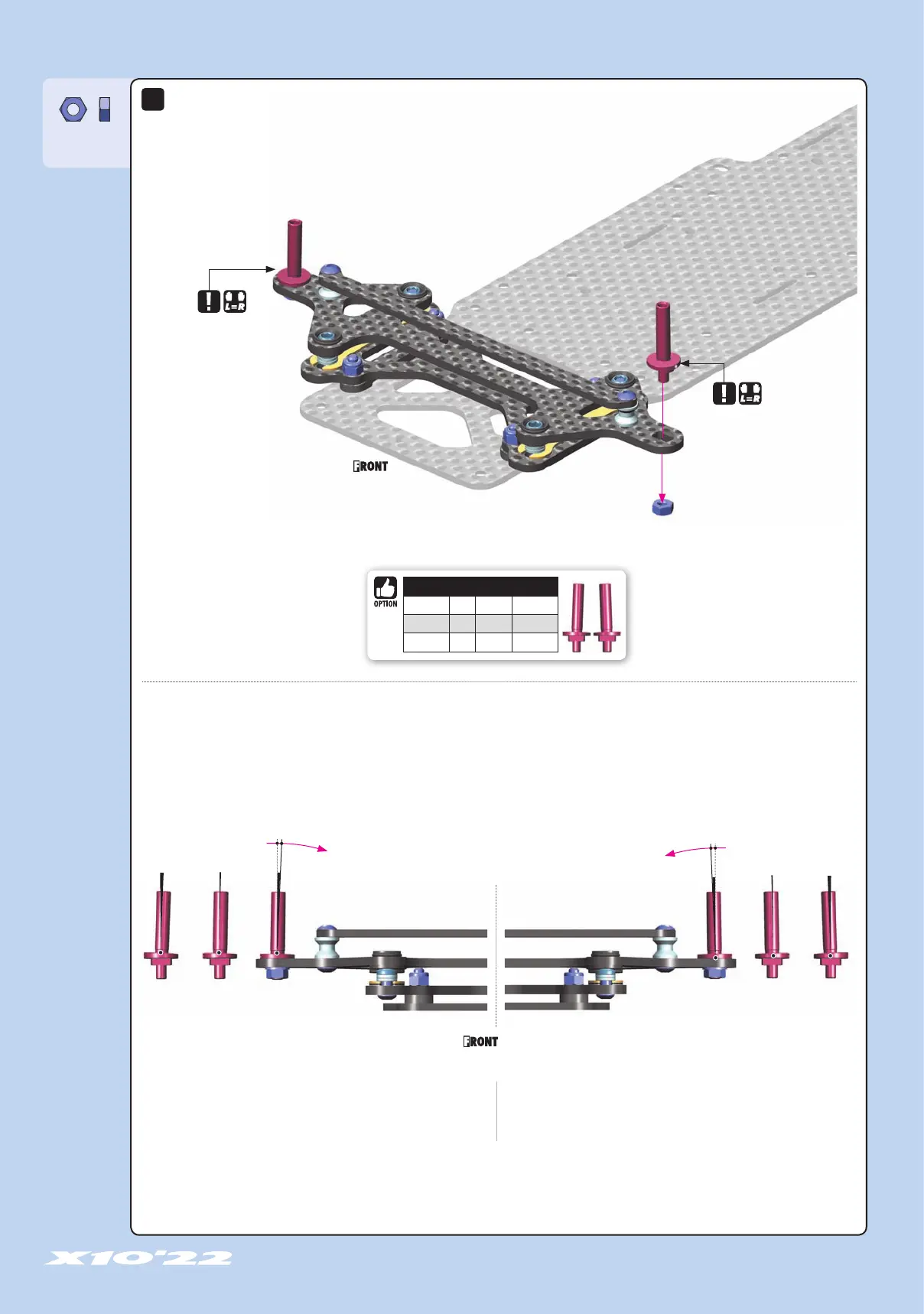 L=R

L=R

FRONT

OPTION

FRONT

X10'22