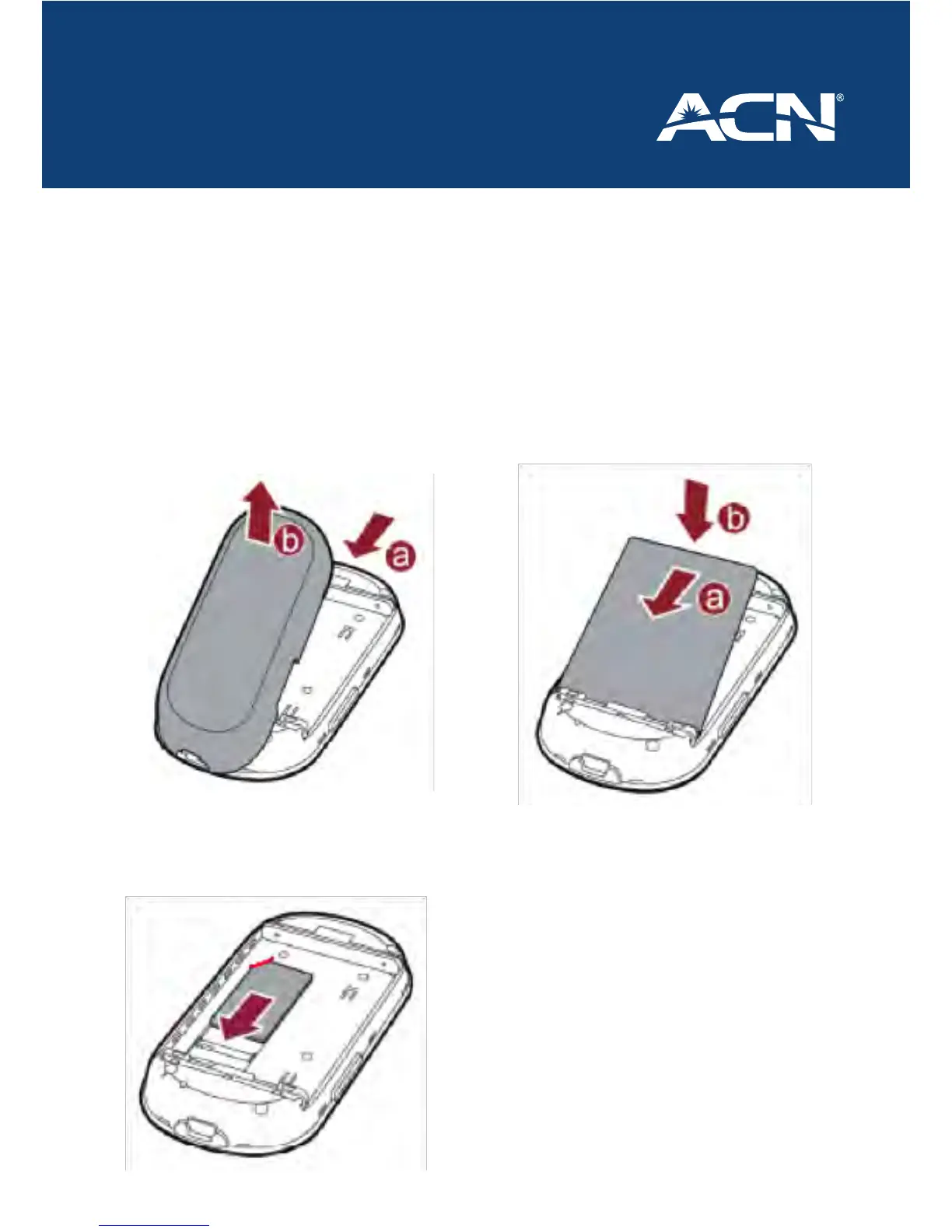 ACN®

b
a

b
a