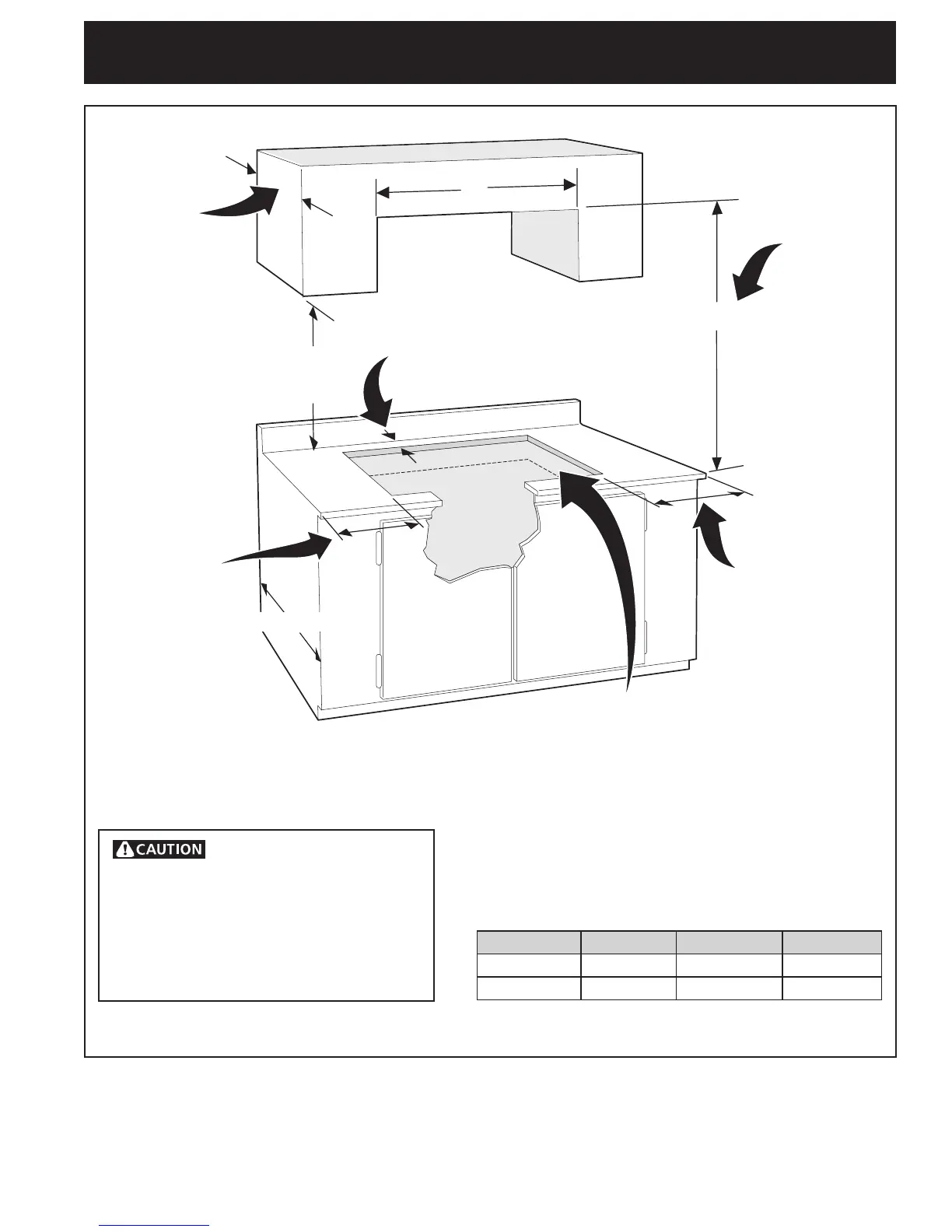 CAUTION