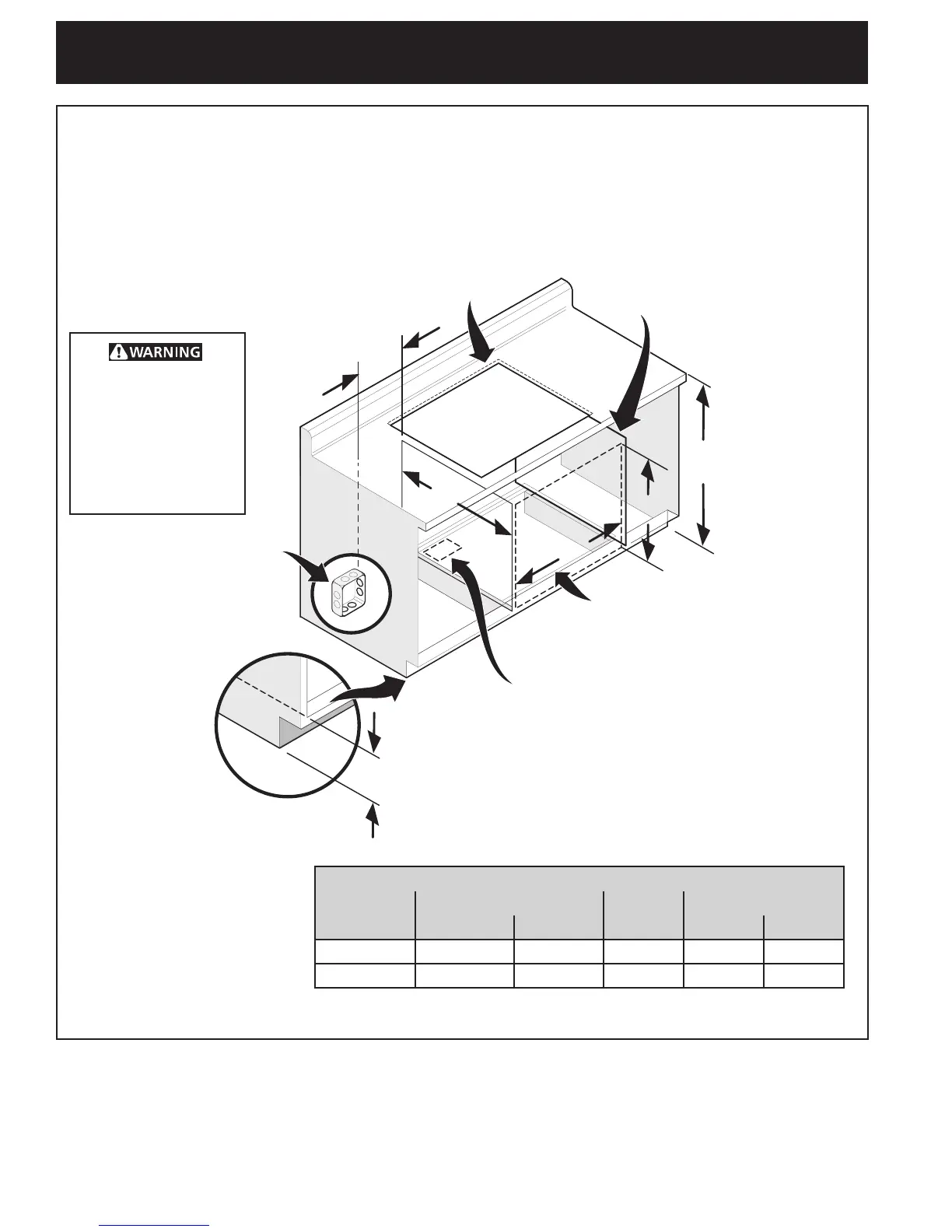 WARNING