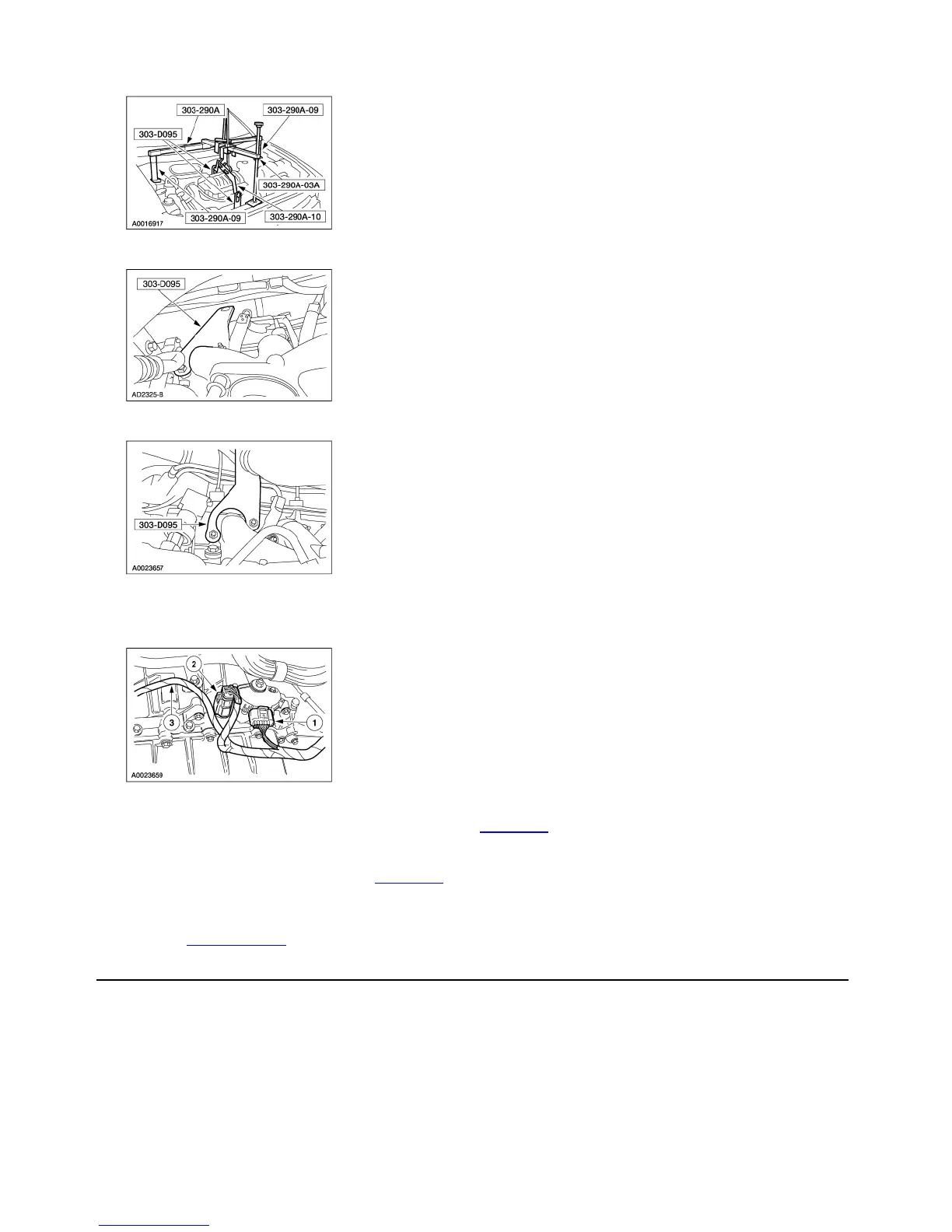 303-290A
303-290A-09
303-D095
303-290A-03A
303-290A-09
303-290A-10
A0016917

303-D095
AD2325-B

303-D095
A0023657

2
3
1
A0023659