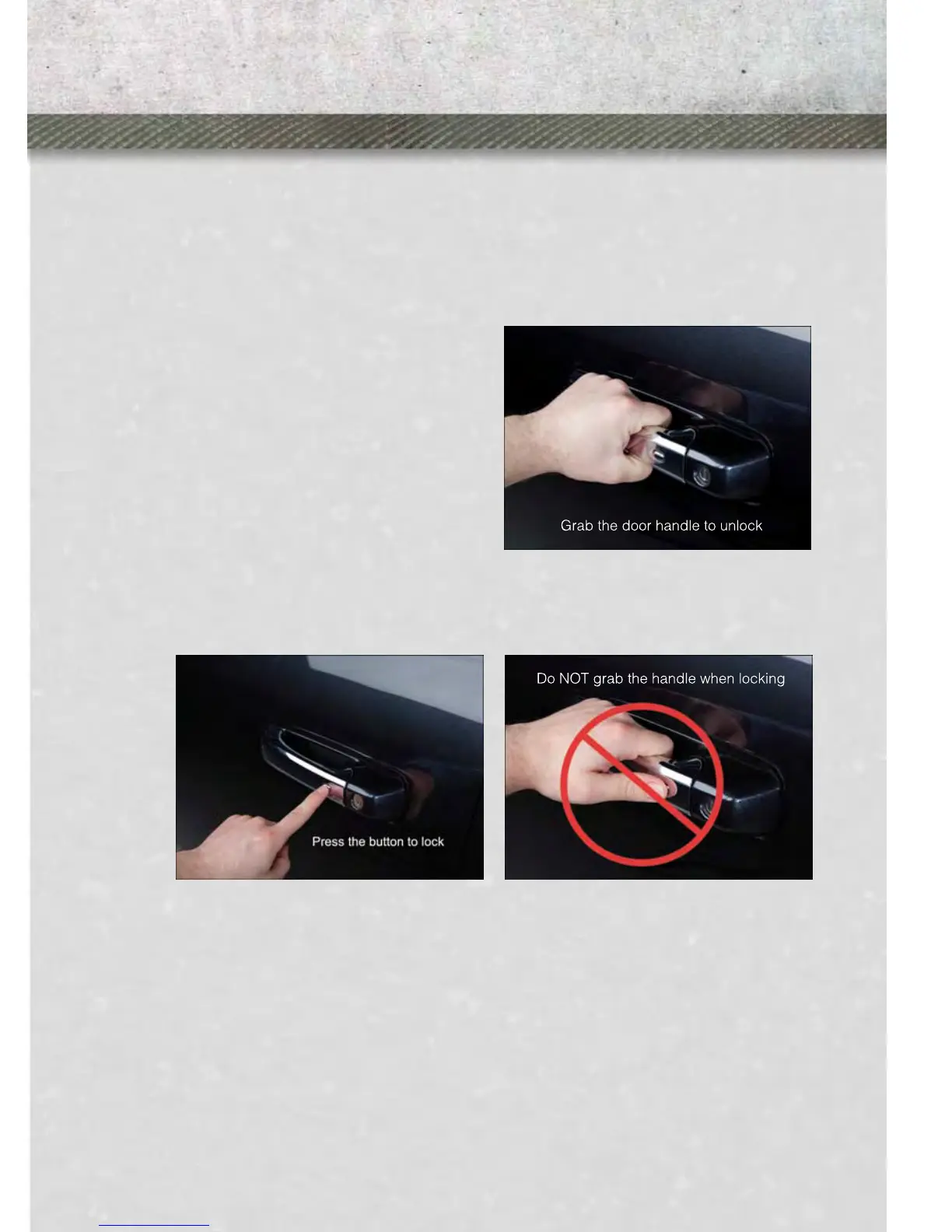 Grab the door handle to unlock

Press the button to lock

Do NOT grab the handle when locking