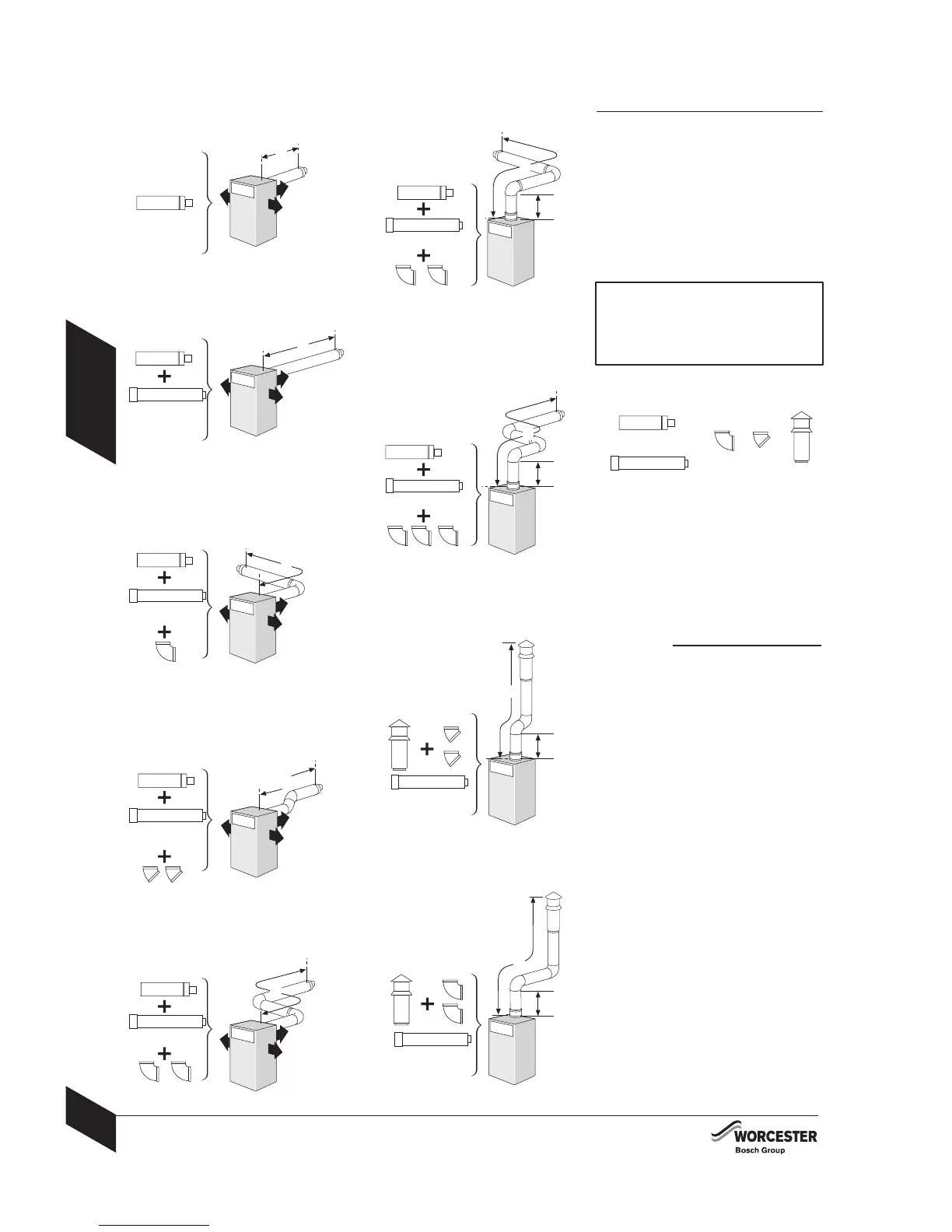 WORCESTER
Bosch Group