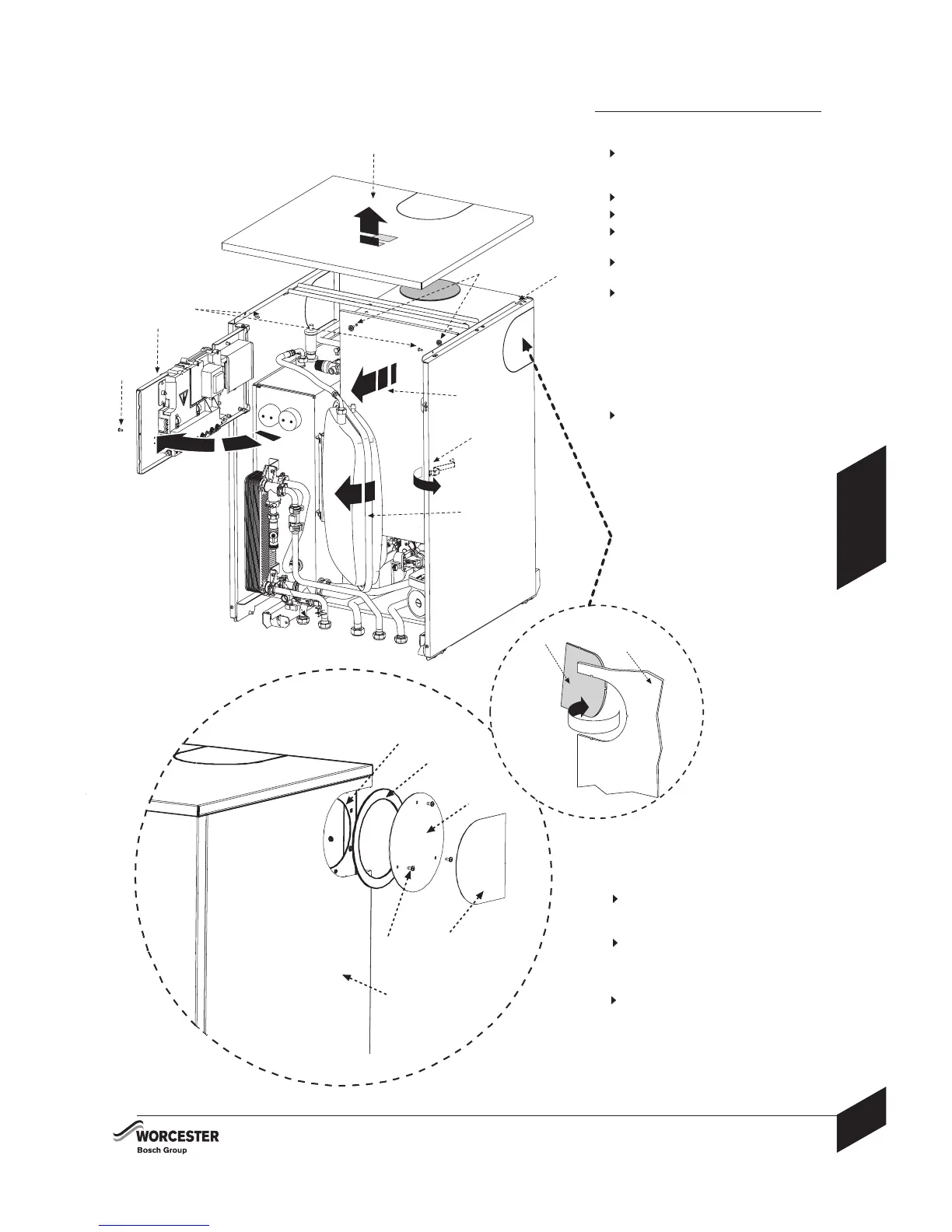 WORCESTER
Bosch Group