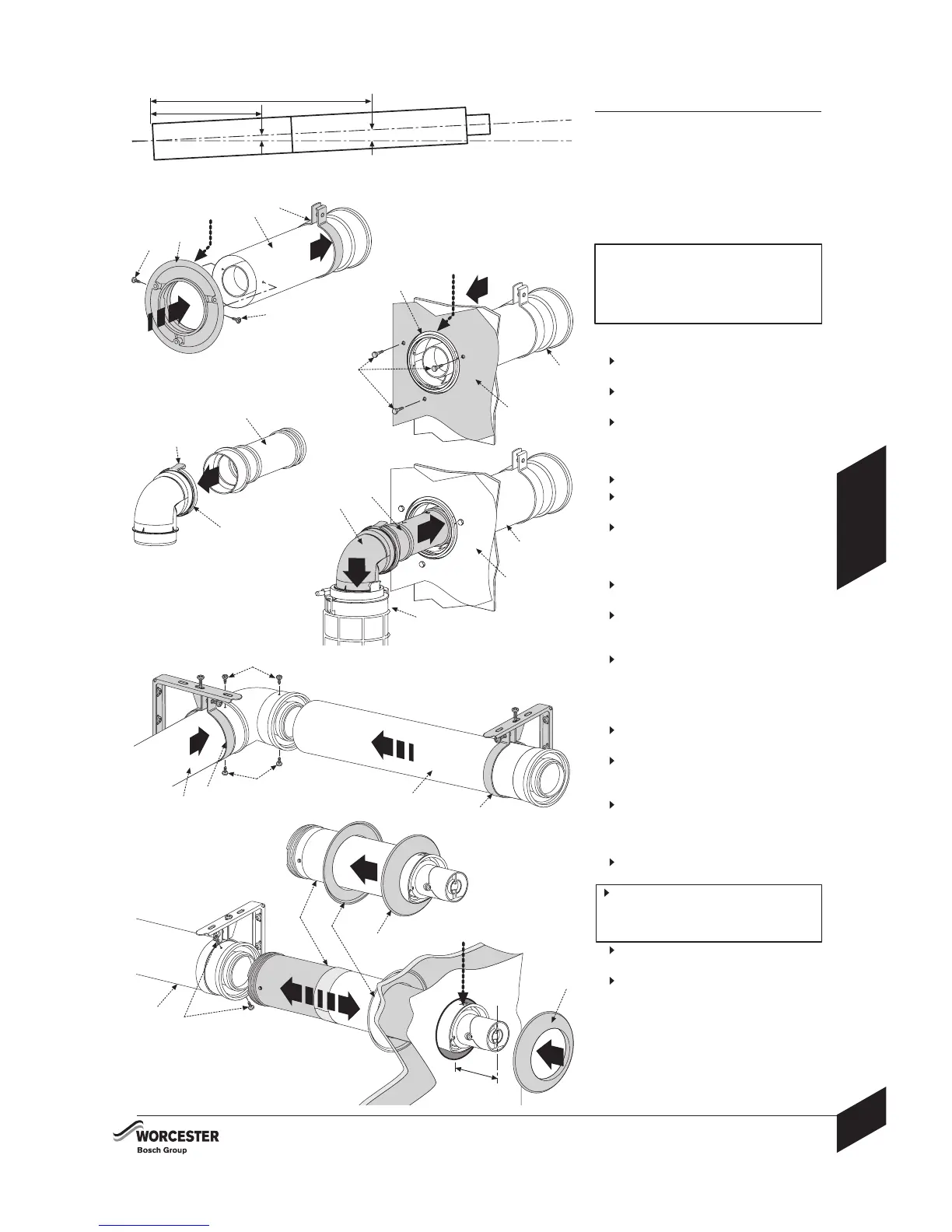 WORCESTER
Bosch Group