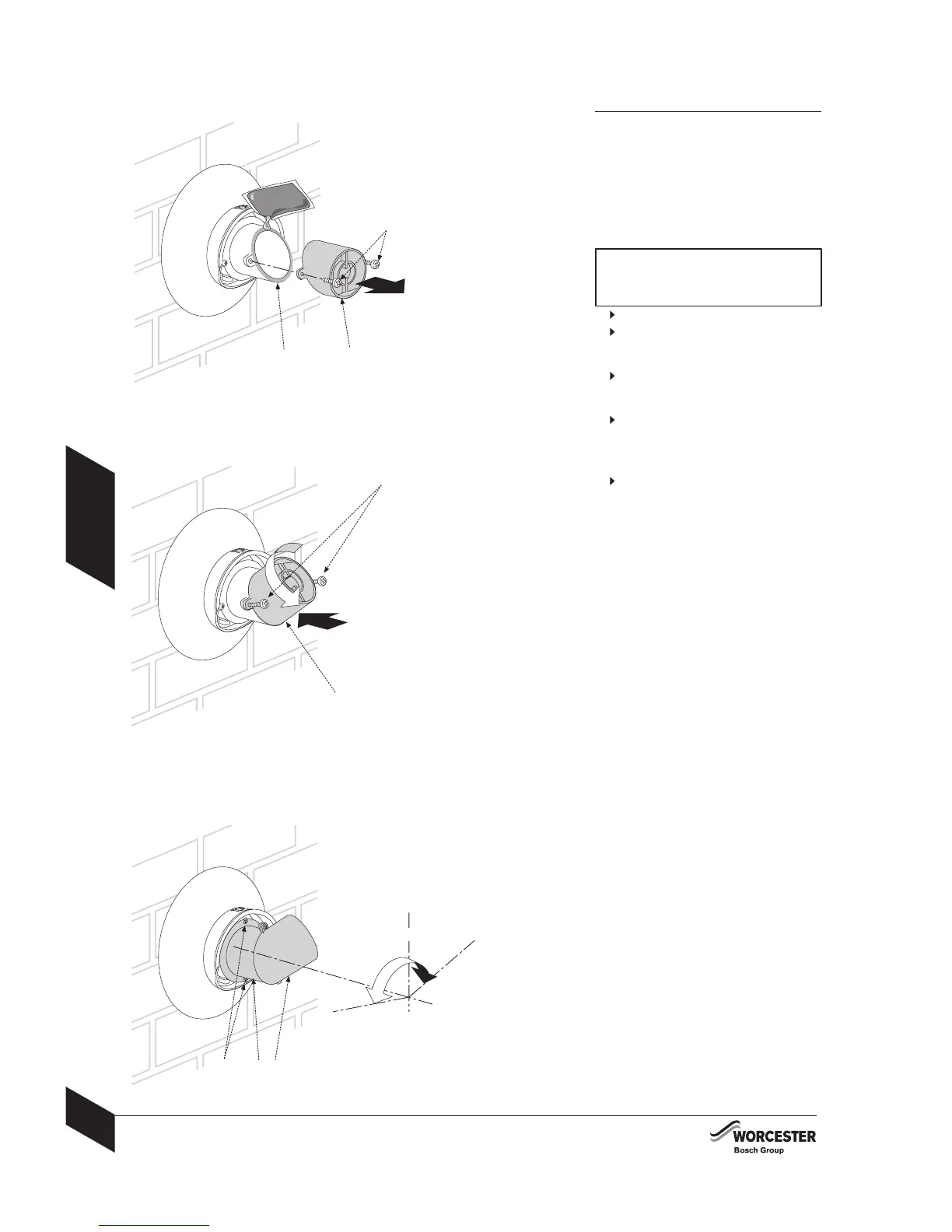 WORCESTER
Bosch Group