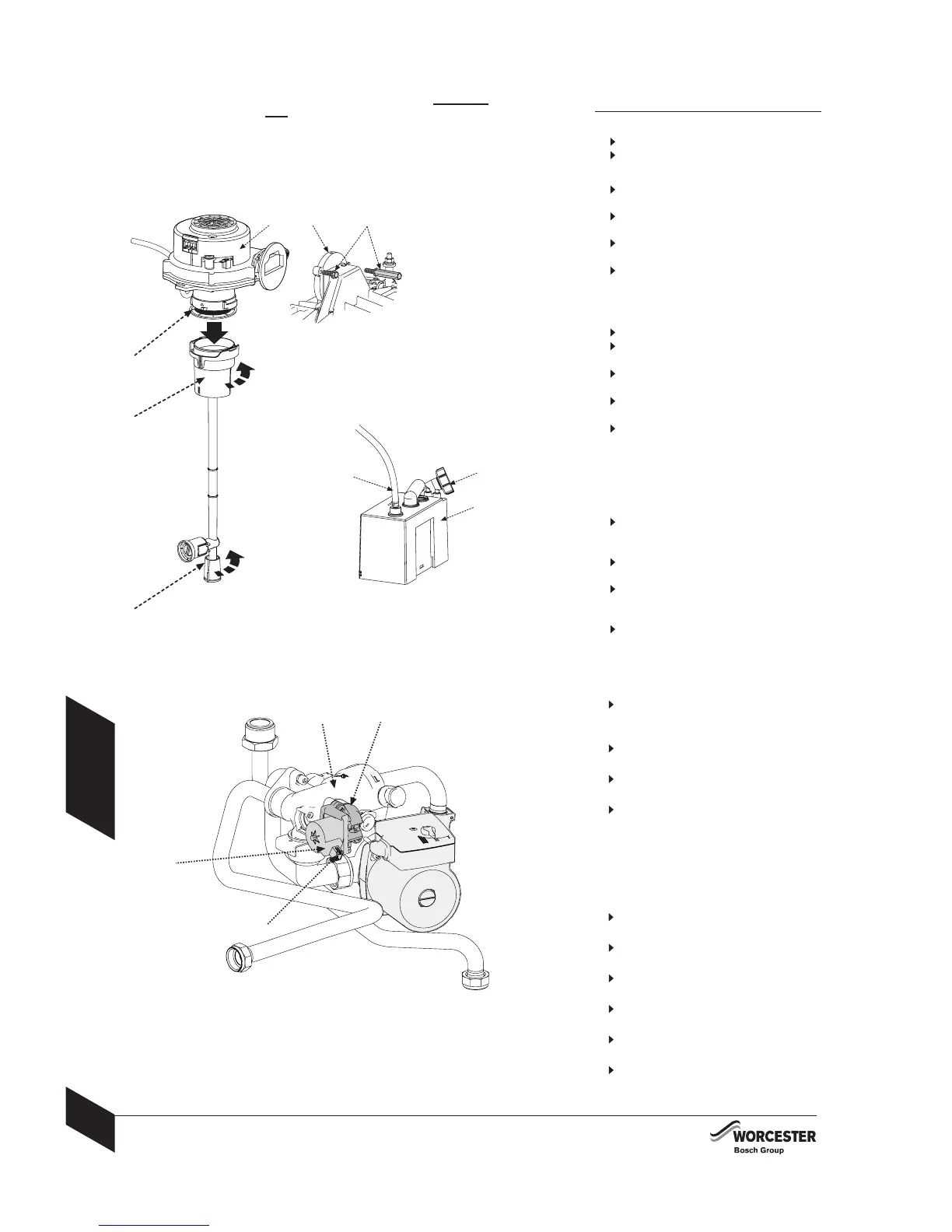 WORCESTER
Bosch Group