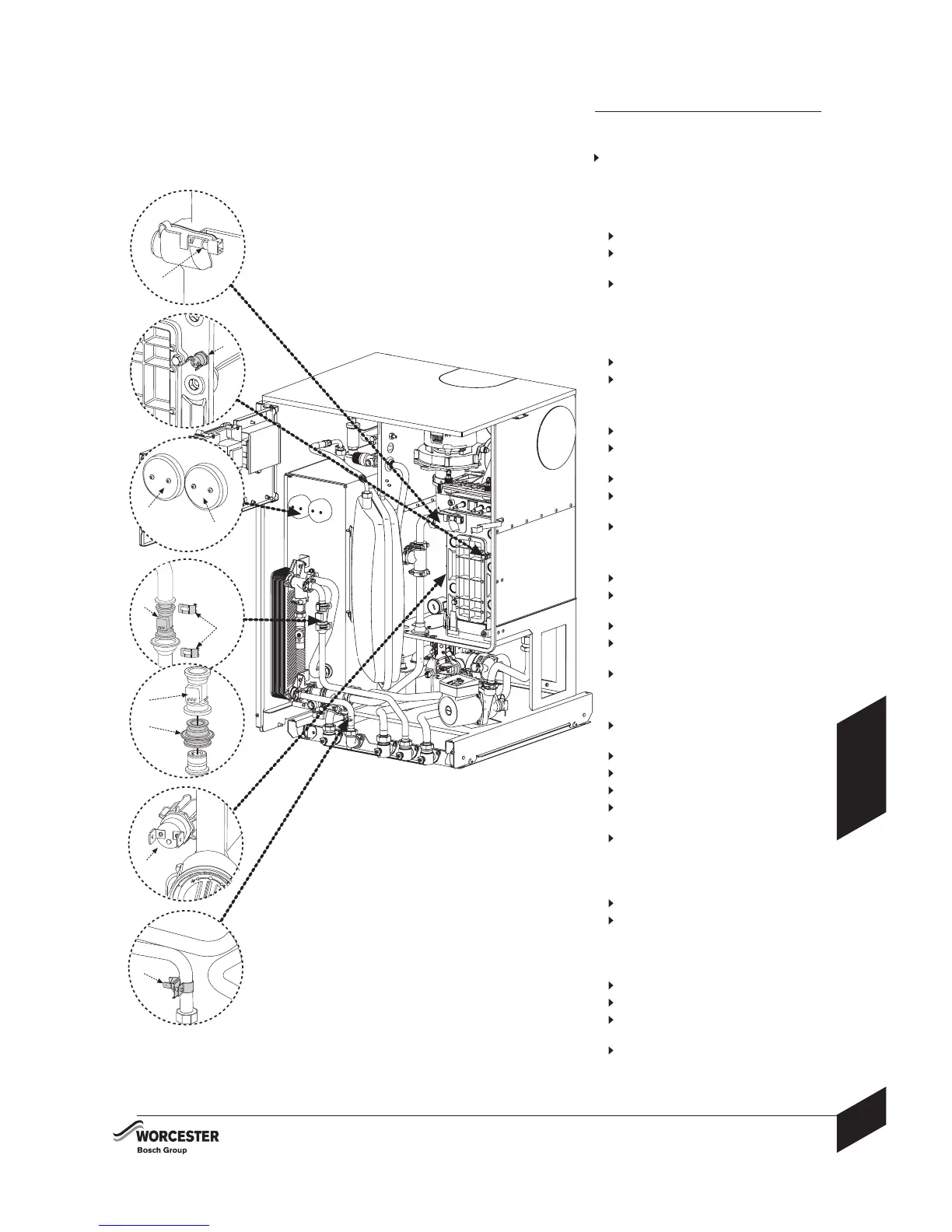 WORCESTER
Bosch Group