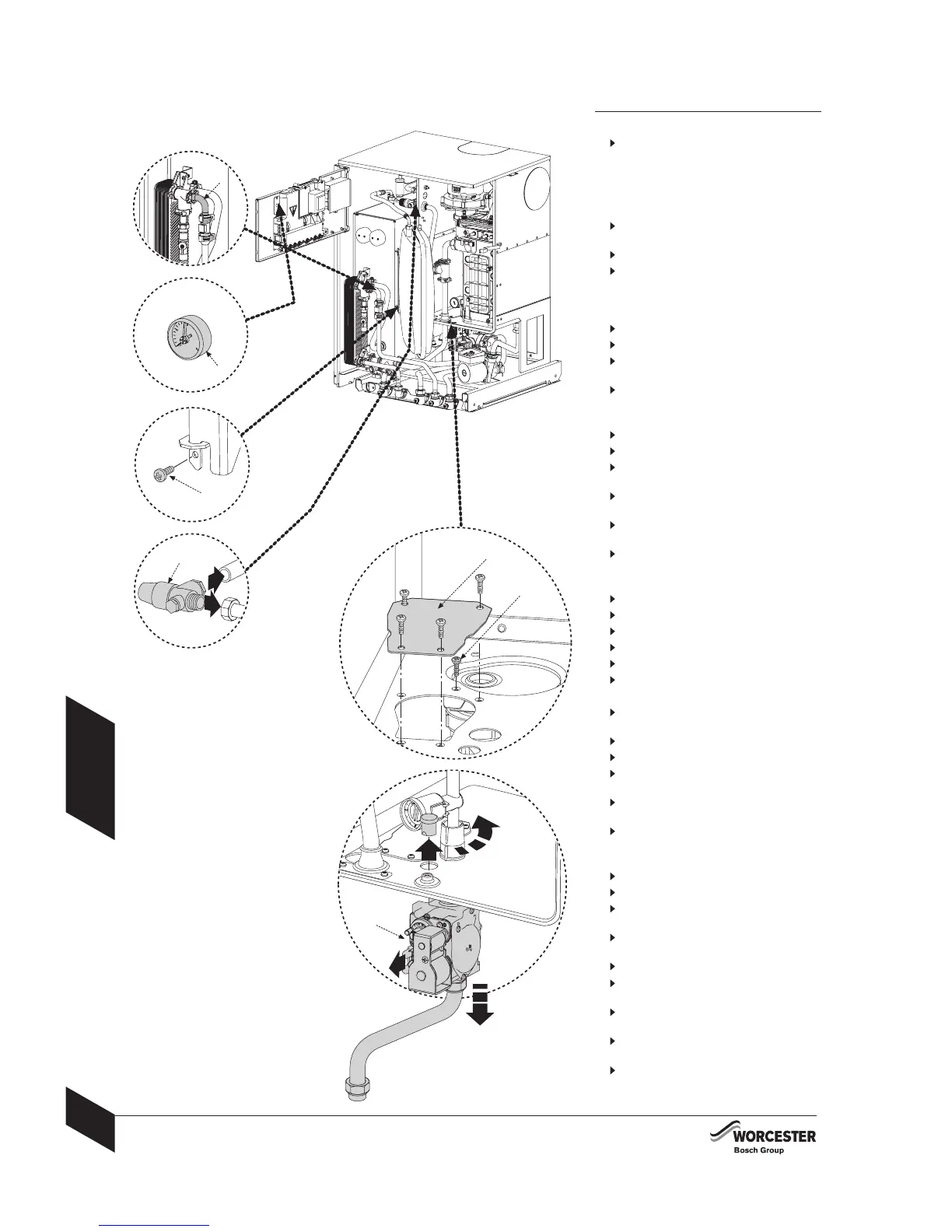 WORCESTER
Bosch Group