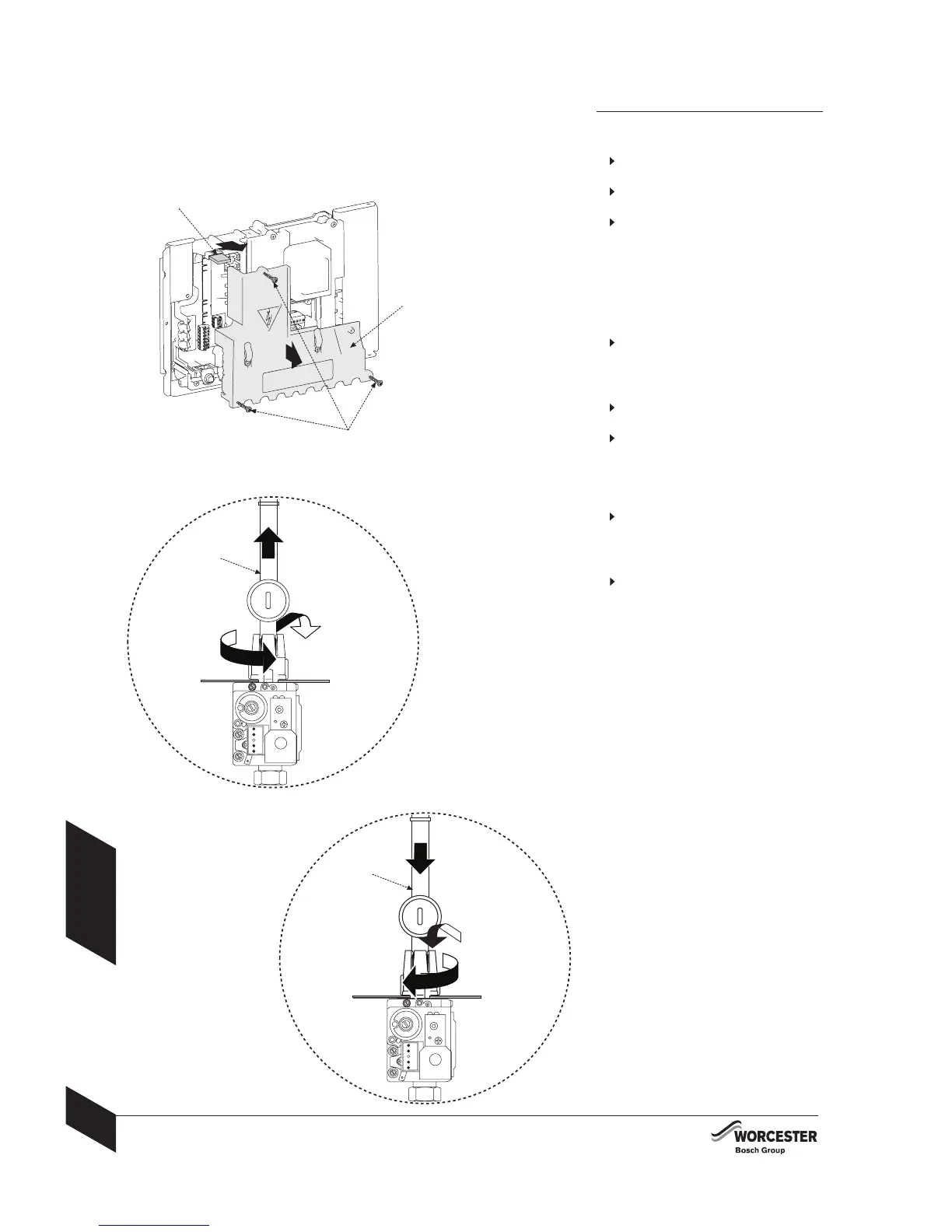 WORCESTER
Bosch Group