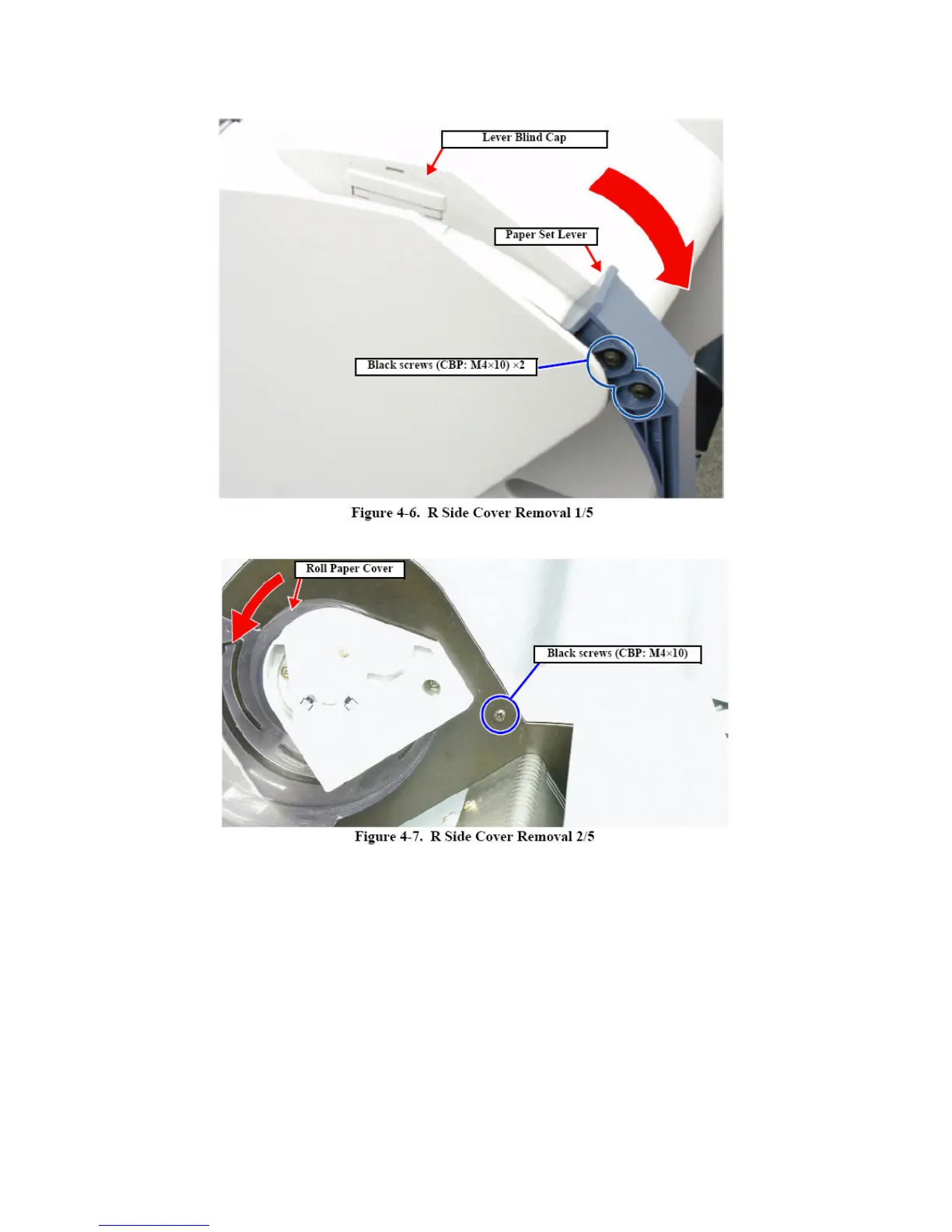 Lever Blind Cap

Paper Set Lever

Black screws (CBP: M4×10) ×2

Figure 4-6. R Side Cover Removal 1/5

Roll Paper Cover

Black screws (CBP: M4×10)

Figure 4-7. R Side Cover Removal 2/5