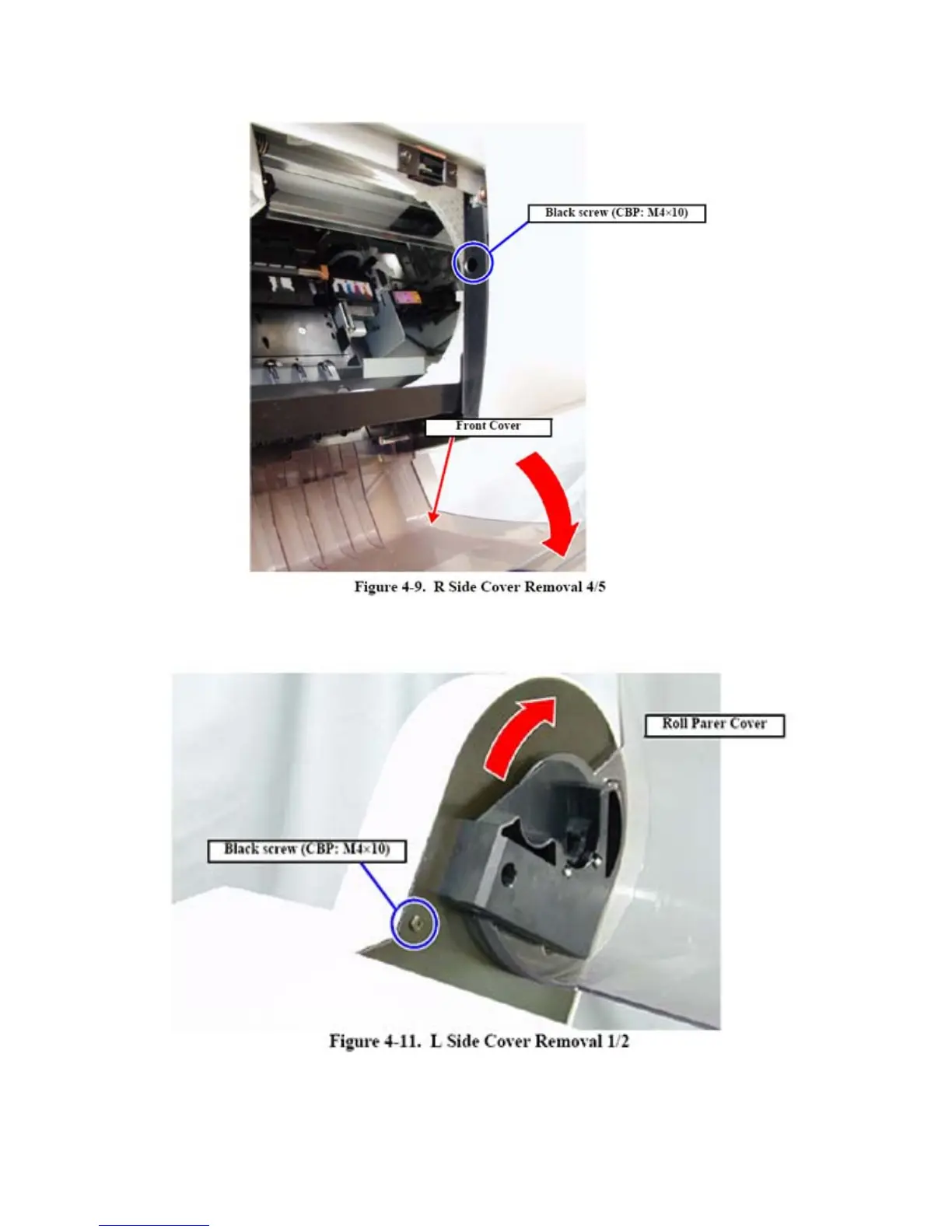 Black screw (CBP: M4×10)

Front Cover

Figure 4-9. R Side Cover Removal 4/5

Roll Parer Cover

Black screw (CBP: M4×10)

Figure 4-11. L Side Cover Removal 1/2